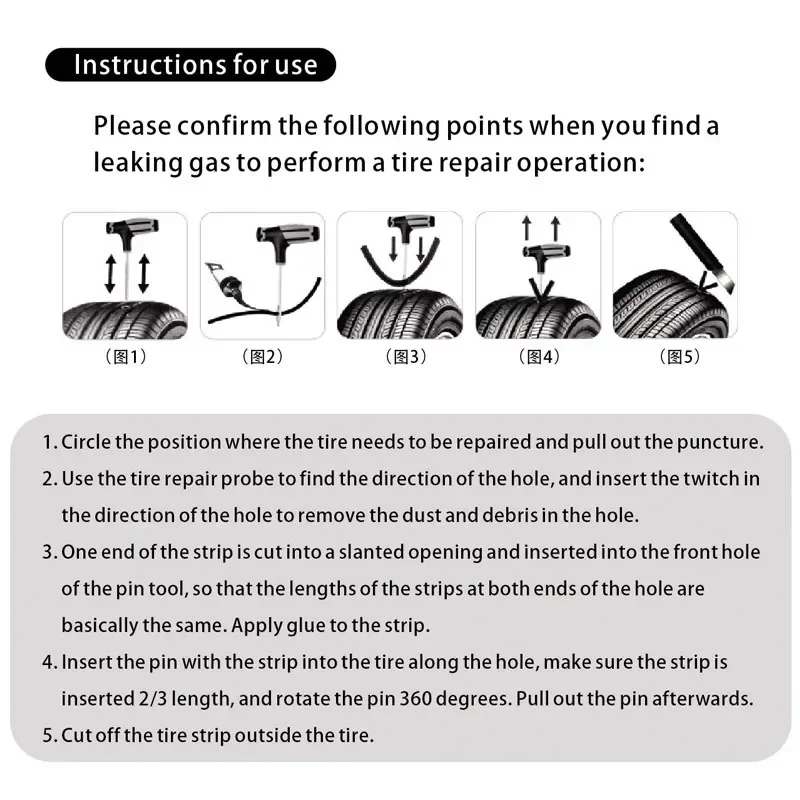 Instructions for use

Please confirm the following points when you find a leaking gas to perform a tire repair operation:

（图1）

（图2）

（图3）

（图4）

（图5）

1. Circle the position where the tire needs to be repaired and pull out the puncture.

2. Use the tire repair probe to find the direction of the hole, and insert the twitch in the direction of the hole to remove the dust and debris in the hole.

3. One end of the strip is cut into a slanted opening and inserted into the front hole of the pin tool, so that the lengths of the strips at both ends of the hole are basically the same. Apply glue to the strip.

4. Insert the pin with the strip into the tire along the hole, make sure the strip is inserted 2/3 length, and rotate the pin 360 degrees. Pull out the pin afterwards.

5. Cut off the tire strip outside the tire.