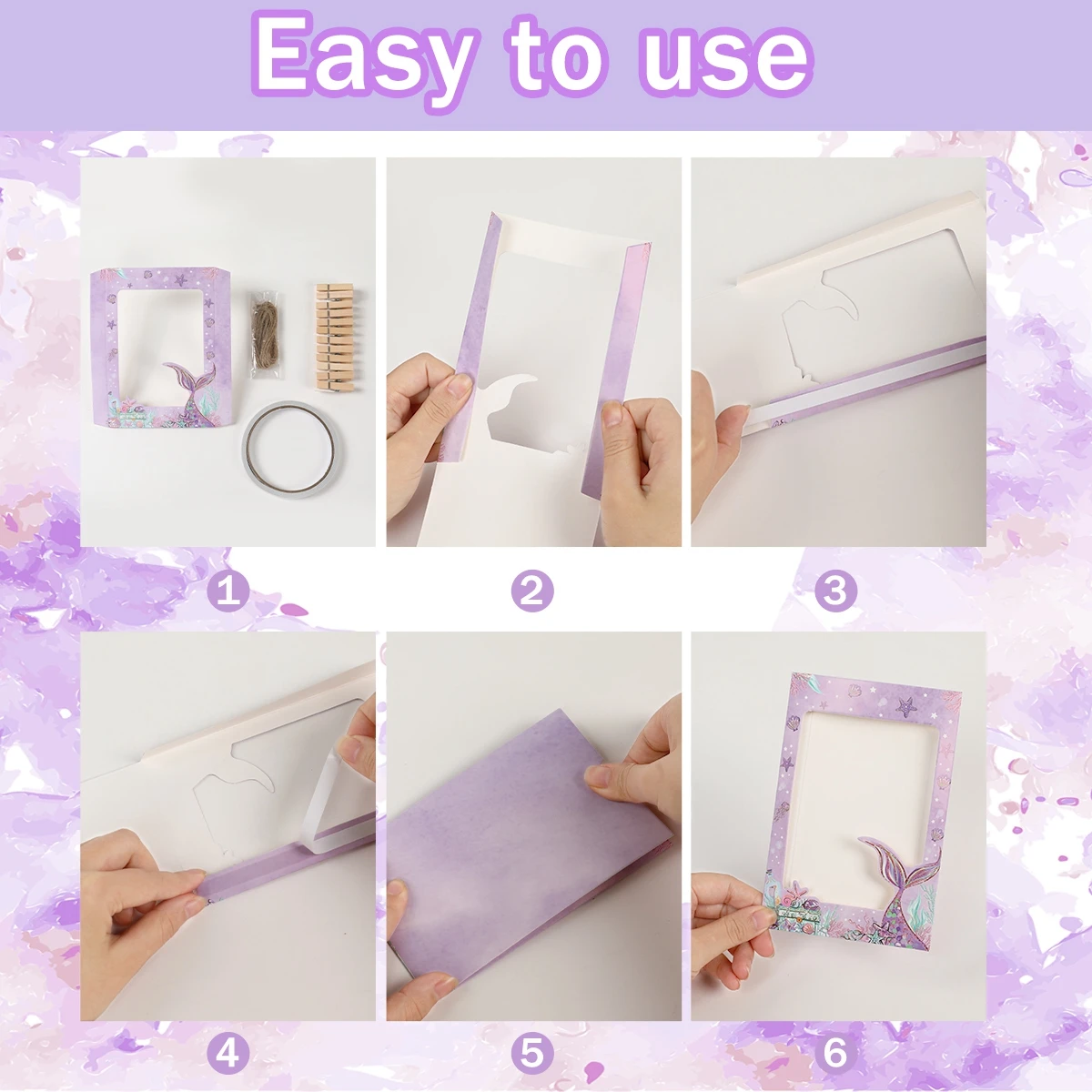 Easy to use

1

2

3

4

5

6