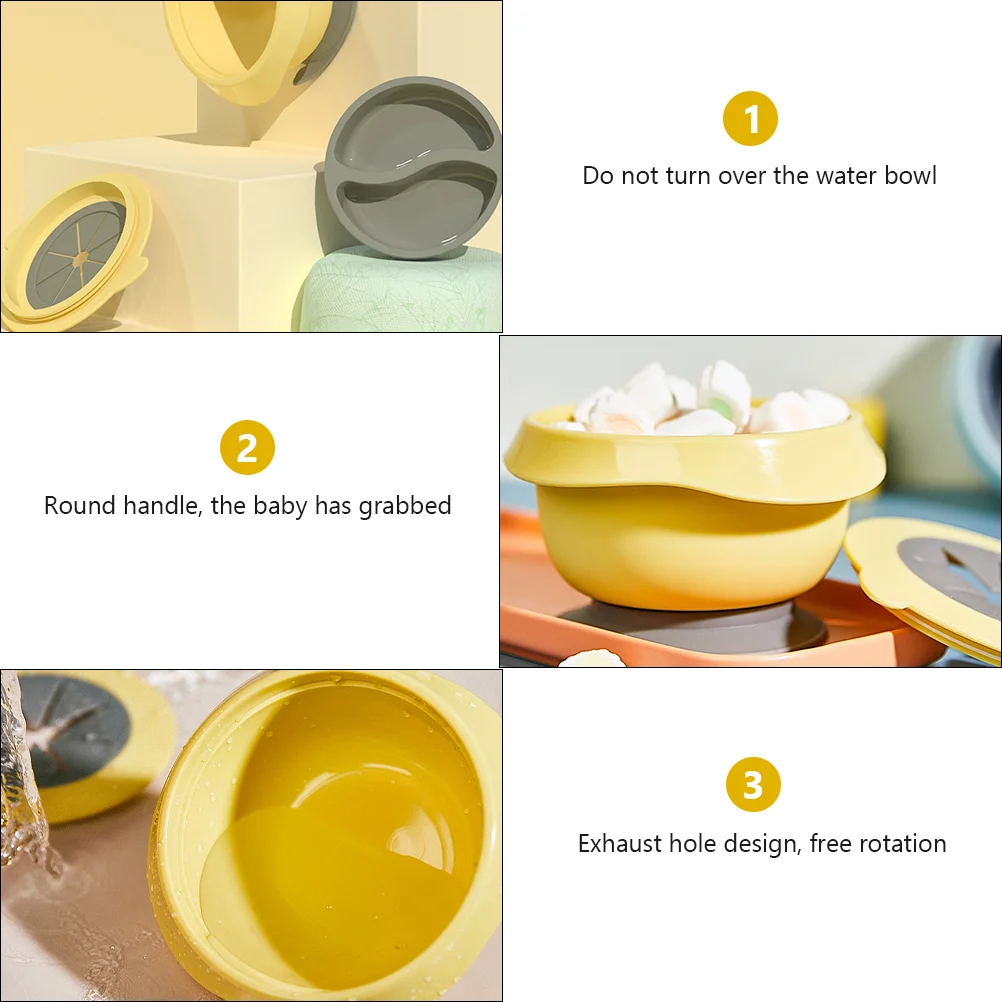 1
Do not turn over the water bowl

2
Round handle, the baby has grabbed

3
Exhaust hole design, free rotation