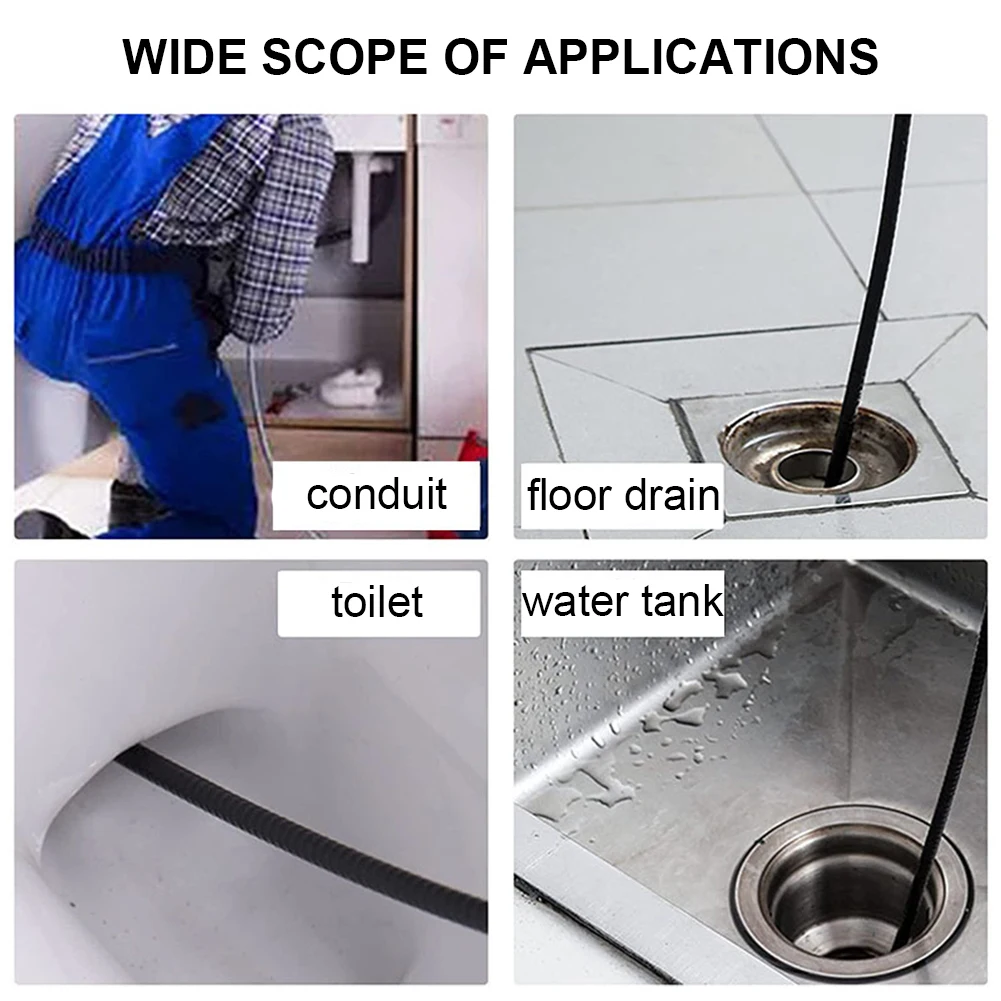 WIDE SCOPE OF APPLICATIONS

conduit

floor drain

toilet

water tank