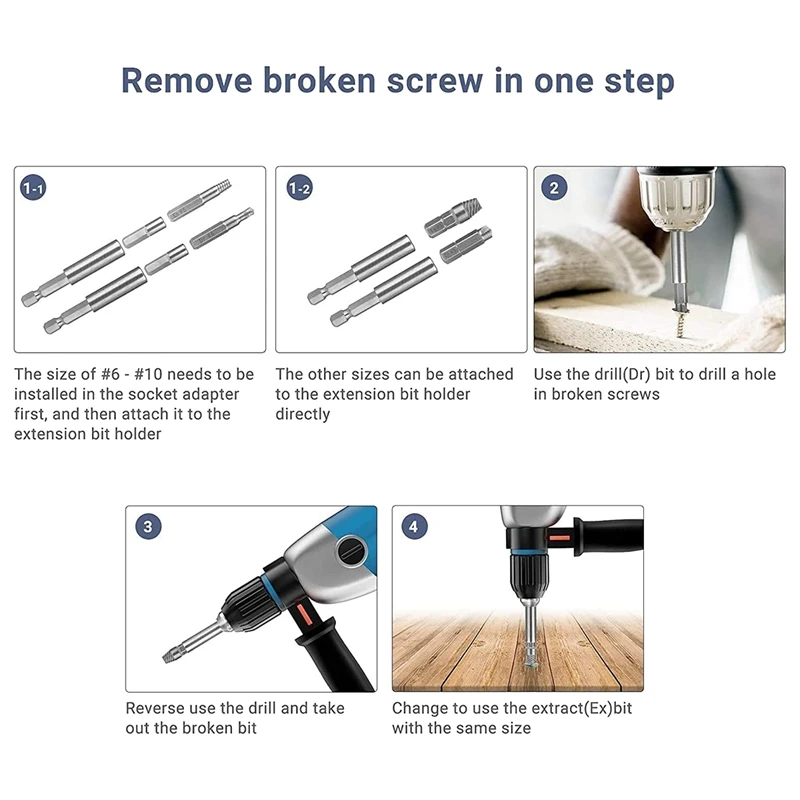 Remove broken screw in one step

1-1

The size of #6 - #10 needs to be installed in the socket adapter first, and then attach it to the extension bit holder

1-2

The other sizes can be attached to the extension bit holder directly

2

Use the drill(Dr) bit to drill a hole in broken screws

3

Reverse use the drill and take out the broken bit

4

Change to use the extract(Ex)bit with the same size