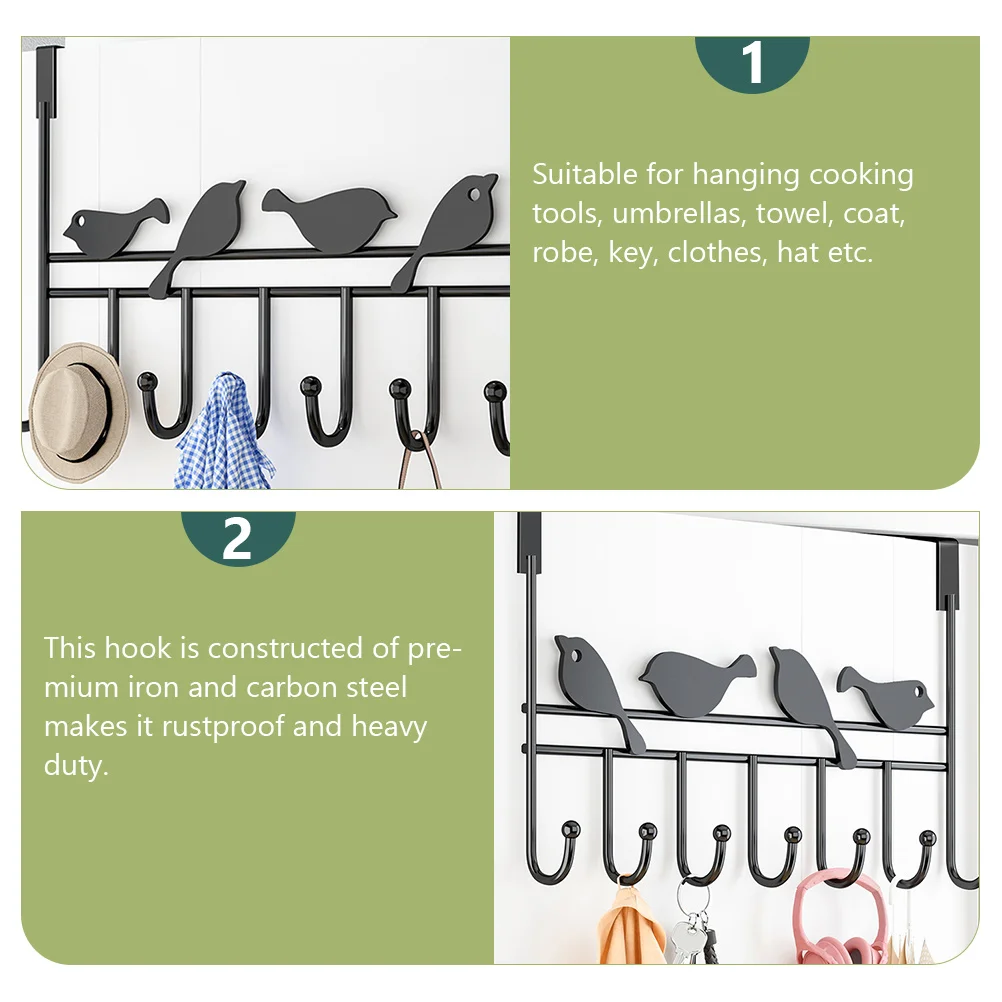 1

Suitable for hanging cooking tools, umbrellas, towel, coat, robe, key, clothes, hat etc.

2

This hook is constructed of premium iron and carbon steel makes it rustproof and heavy duty.