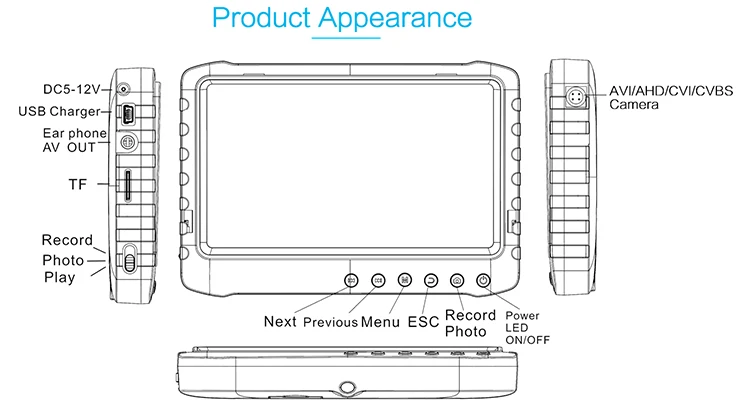 Product Appearance

DC5-12V
USB Charger
Ear phone
AV OUT
TF
Record
Photo
Play

AVI/AHD/CVI/CVBS
Camera

Next Previous Menu ESC Record
Photo
Power
LED
ON/OFF