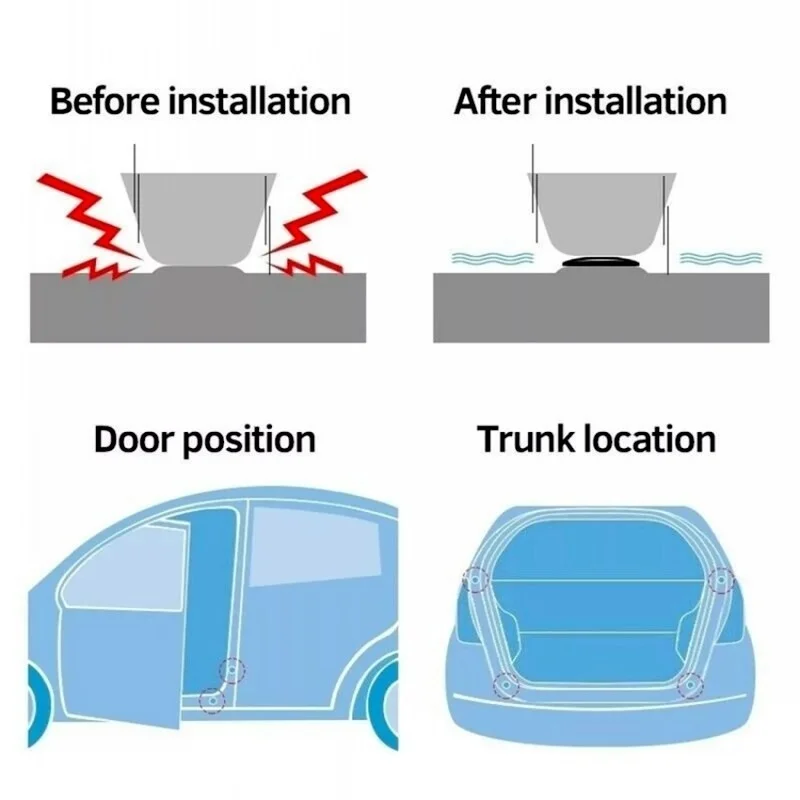 Before installation

After installation

Door position

Trunk location