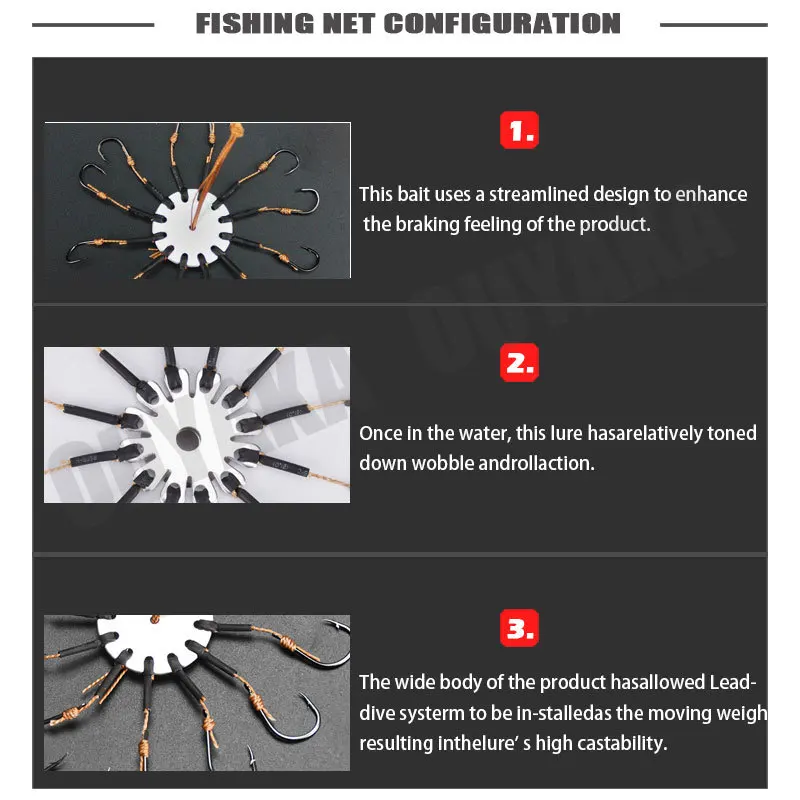 FISHING NET CONFIGURATION

1.

This bait uses a streamlined design to enhance the braking feeling of the product.

2.

Once in the water, this lure hasarelatively toned down wobble androllaction.

3.

The wide body of the product hasallowed Lead-dive systerm to be in-stalledas the moving weigh resulting inthelure' s high castability.