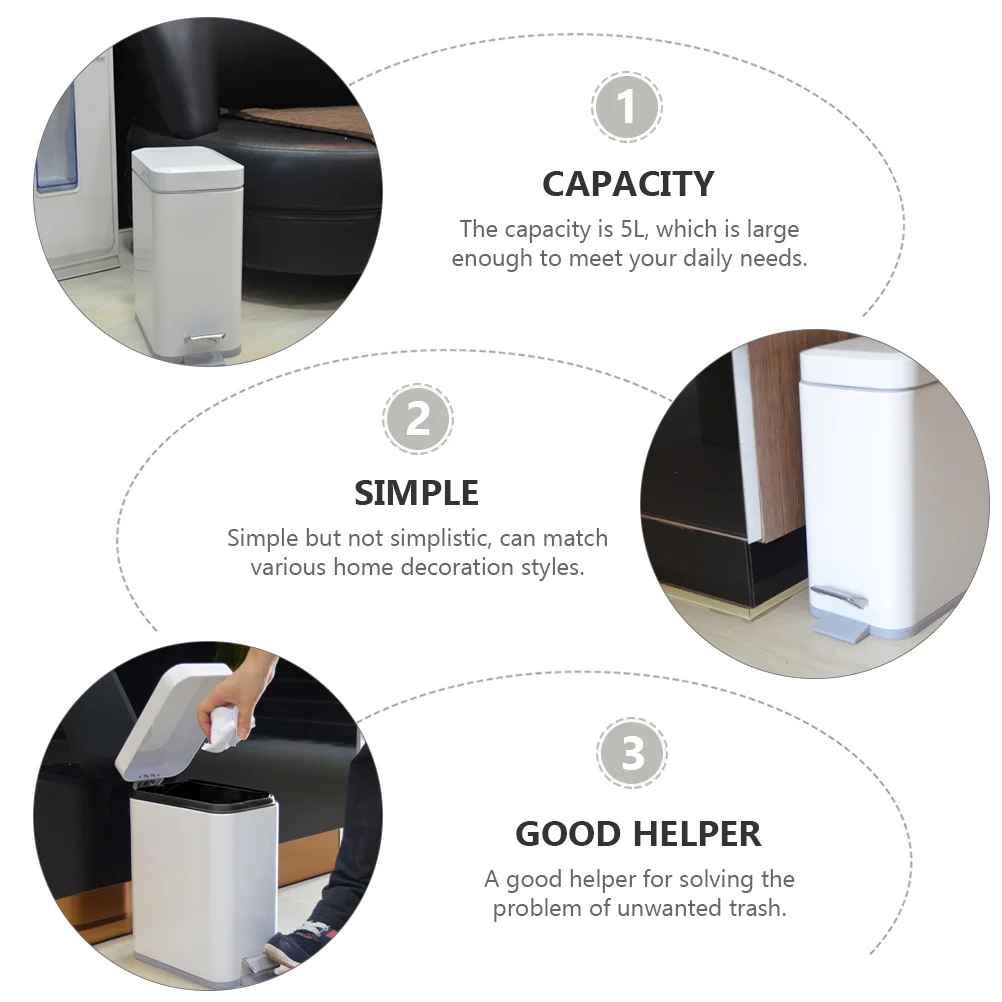 1

CAPACITY

The capacity is 5L, which is large enough to meet your daily needs.

2

SIMPLE

Simple but not simplistic, can match various home decoration styles.

3

GOOD HELPER

A good helper for solving the problem of unwanted trash.