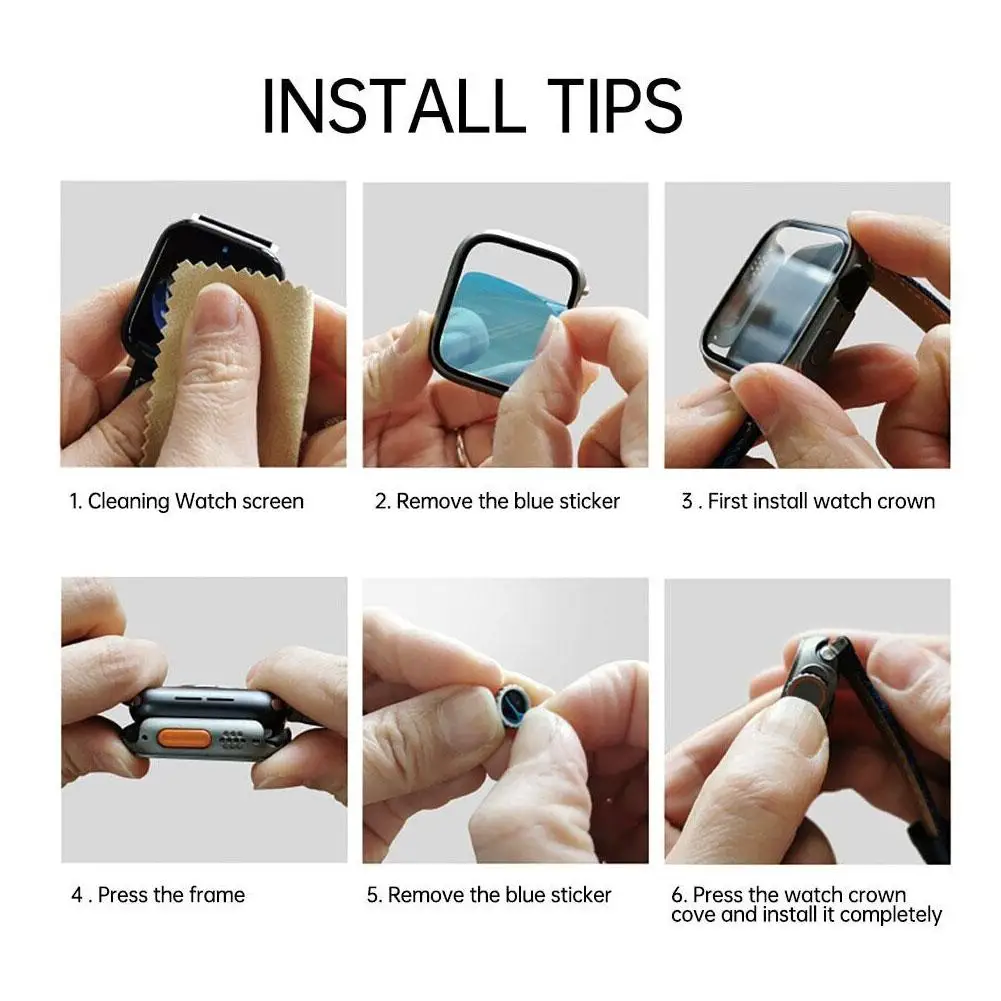 INSTALL TIPS

1. Cleaning Watch screen

2. Remove the blue sticker

3 . First install watch crown

4 . Press the frame

5. Remove the blue sticker

6. Press the watch crown cove and install it completely