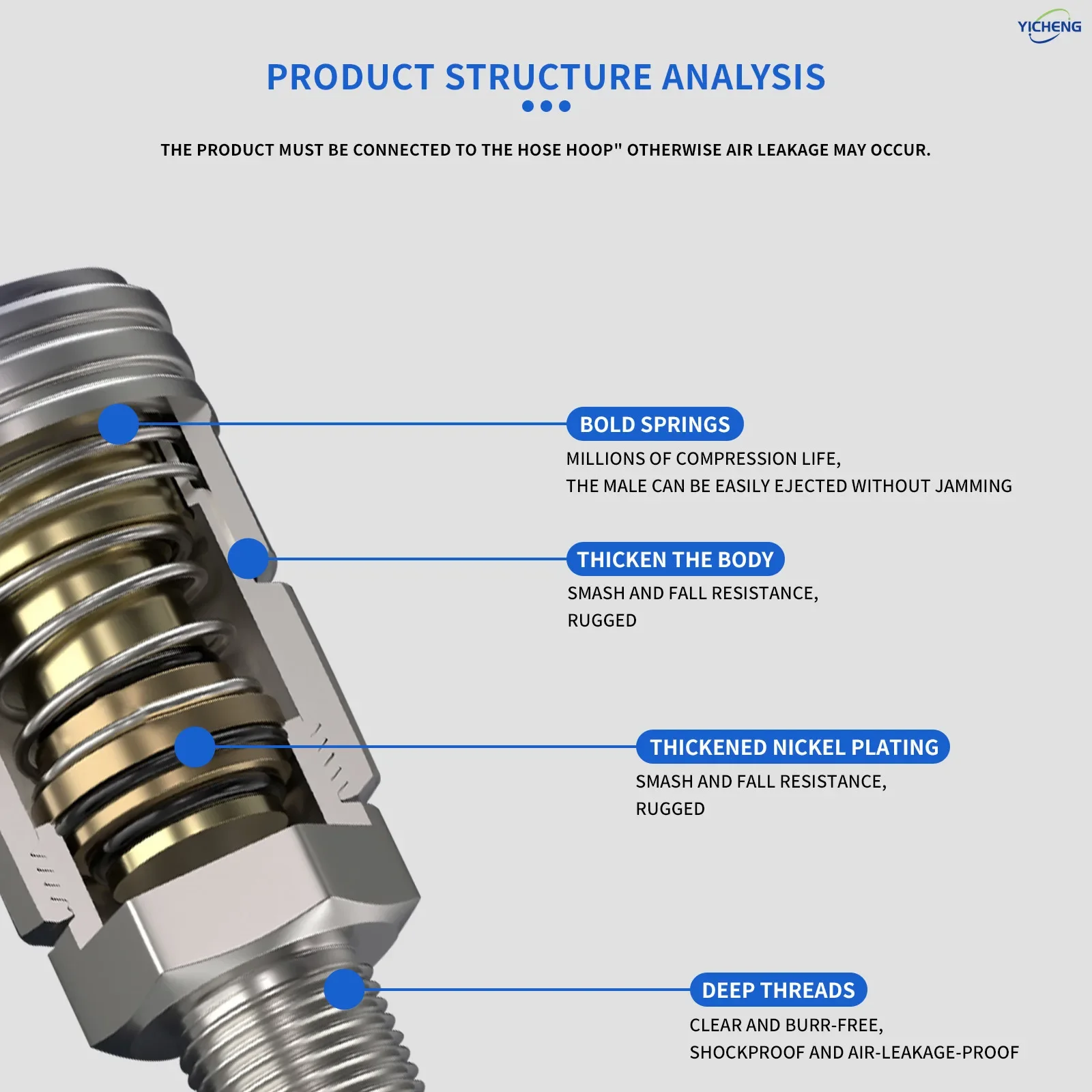 YICHENG

PRODUCT STRUCTURE ANALYSIS

THE PRODUCT MUST BE CONNECTED TO THE HOSE HOOP" OTHERWISE AIR LEAKAGE MAY OCCUR.

BOLD SPRINGS

MILLIONS OF COMPRESSION LIFE,
THE MALE CAN BE EASILY EJECTED WITHOUT JAMMING

THICKEN THE BODY

SMASH AND FALL RESISTANCE,
RUGGED

THICKENED NICKEL PLATING

SMASH AND FALL RESISTANCE,
RUGGED

DEEP THREADS

CLEAR AND BURR-FREE,
SHOCKPROOF AND AIR-LEAKAGE-PROOF