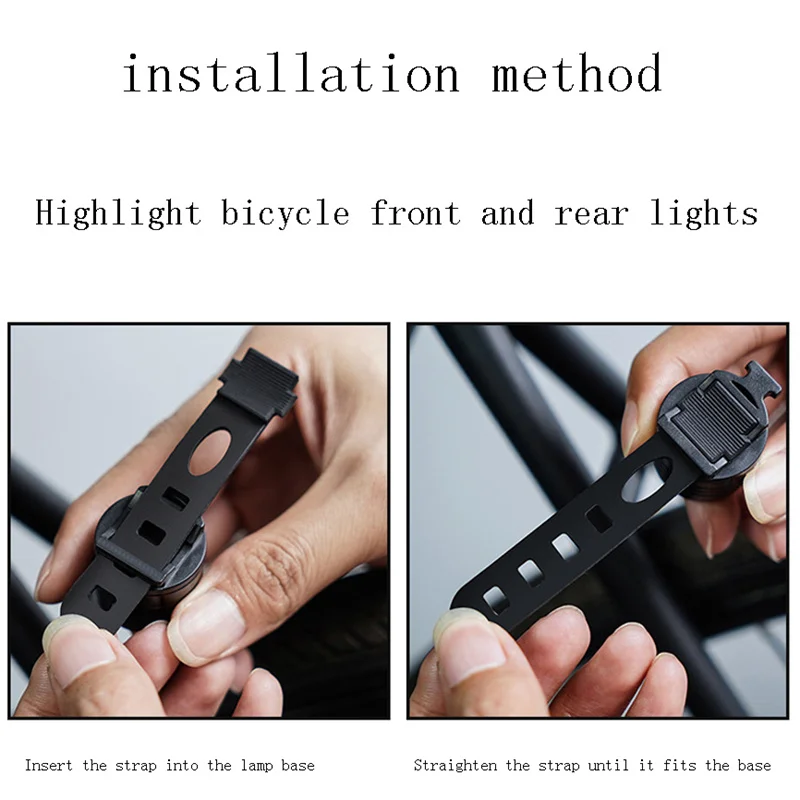 installation method

Highlight bicycle front and rear lights

Insert the strap into the lamp base

Straighten the strap until it fits the base