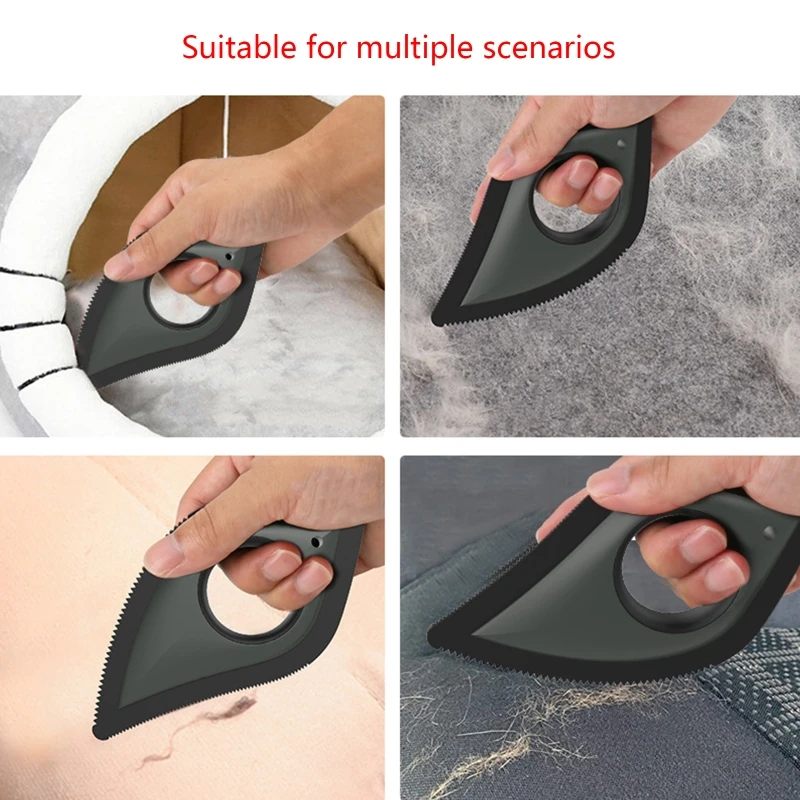 Suitable for multiple scenarios