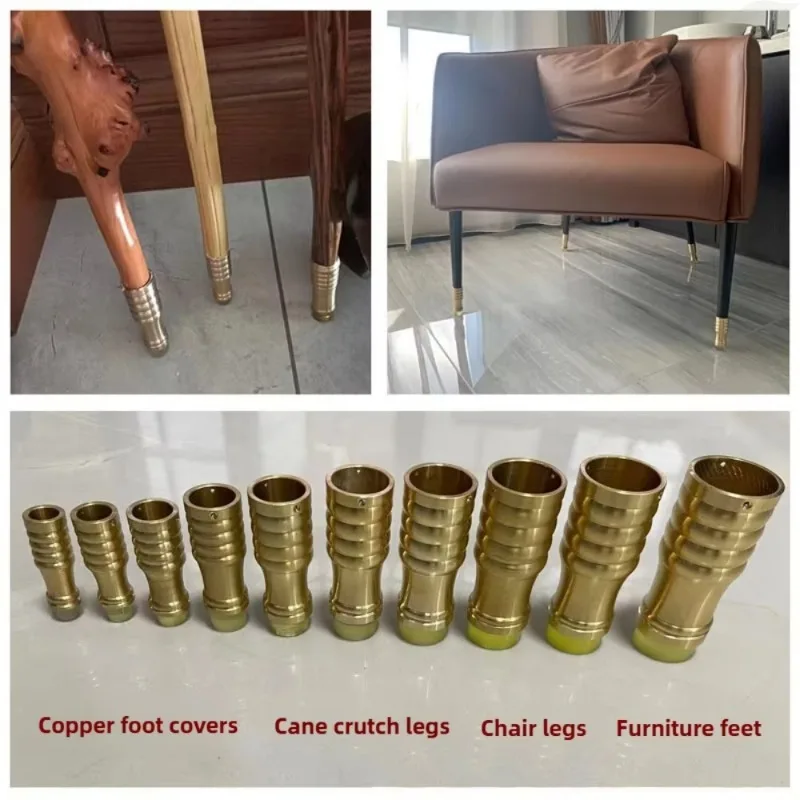 Copper foot covers Cane crutch legs Chair legs Furniture feet