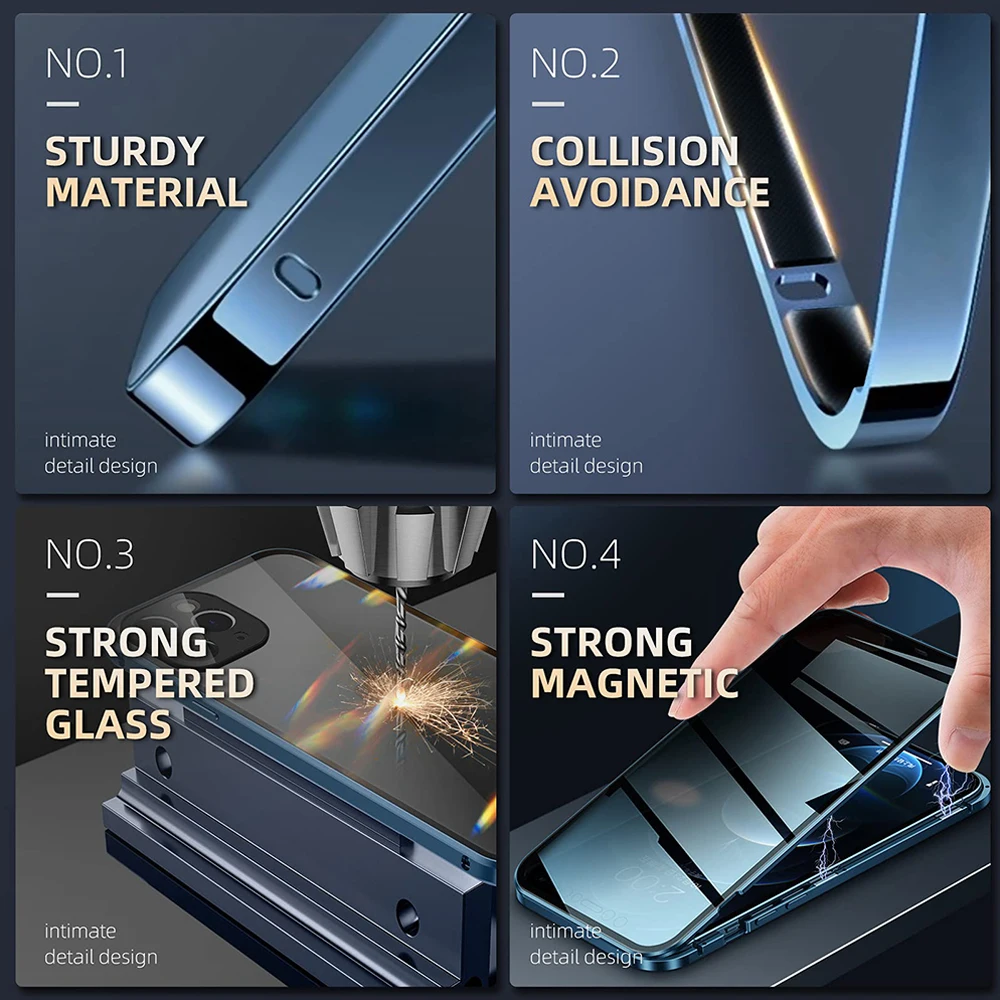 NO.1

STURDY MATERIAL

intimate detail design

NO.2

COLLISION AVOIDANCE

intimate detail design

NO.3

STRONG TEMPERED GLASS

intimate detail design

NO.4

STRONG MAGNETIC

intimate detail design