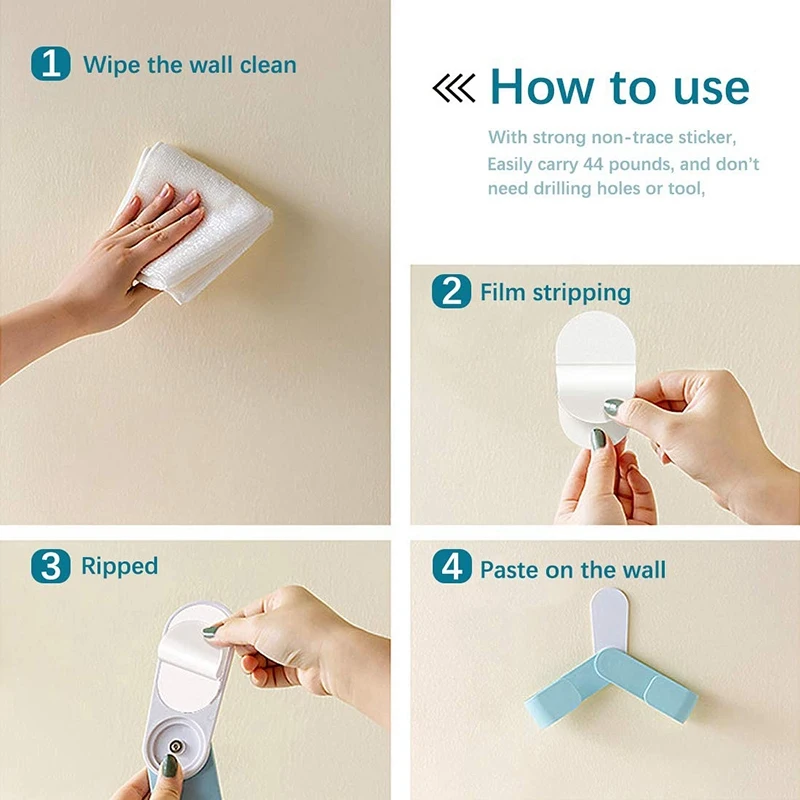 1 Wipe the wall clean

How to use

With strong non-trace sticker,
Easily carry 44 pounds, and don't
need drilling holes or tool,

2 Film stripping

3 Ripped

4 Paste on the wall