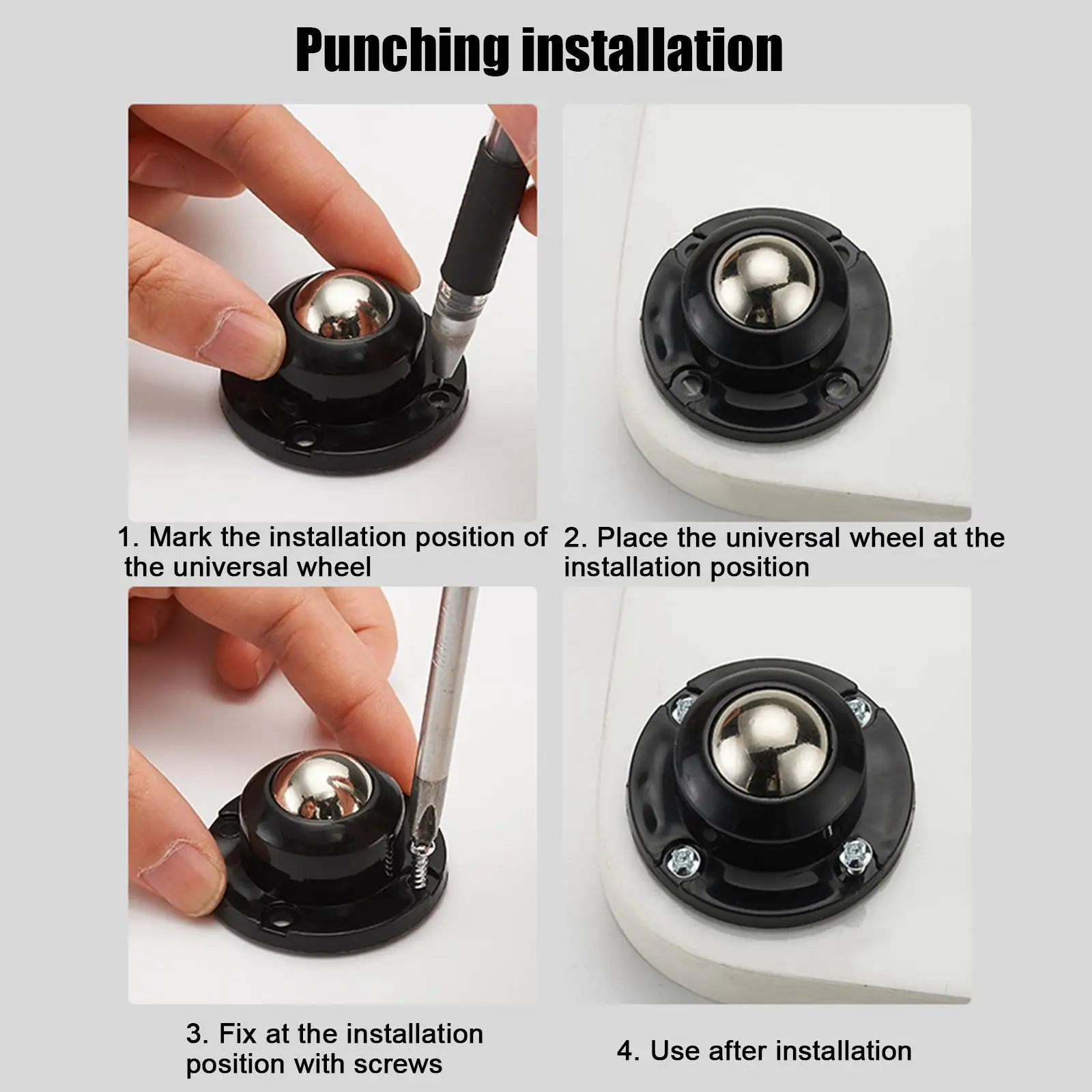 Punching installation

1. Mark the installation position of the universal wheel

2. Place the universal wheel at the installation position

3. Fix at the installation position with screws

4. Use after installation