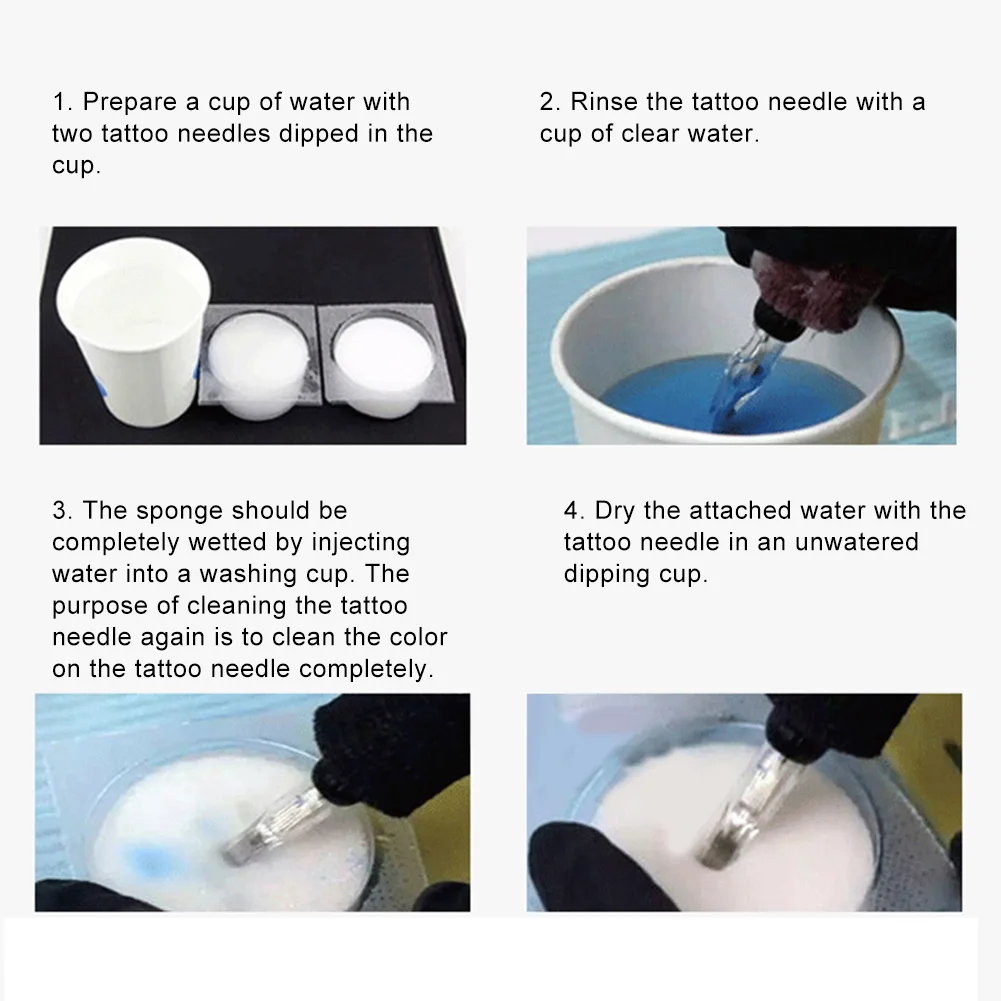 1. Prepare a cup of water with two tattoo needles dipped in the cup.

2. Rinse the tattoo needle with a cup of clear water.

3. The sponge should be completely wetted by injecting water into a washing cup. The purpose of cleaning the tattoo needle again is to clean the color on the tattoo needle completely.

4. Dry the attached water with the tattoo needle in an unwatered dipping cup.