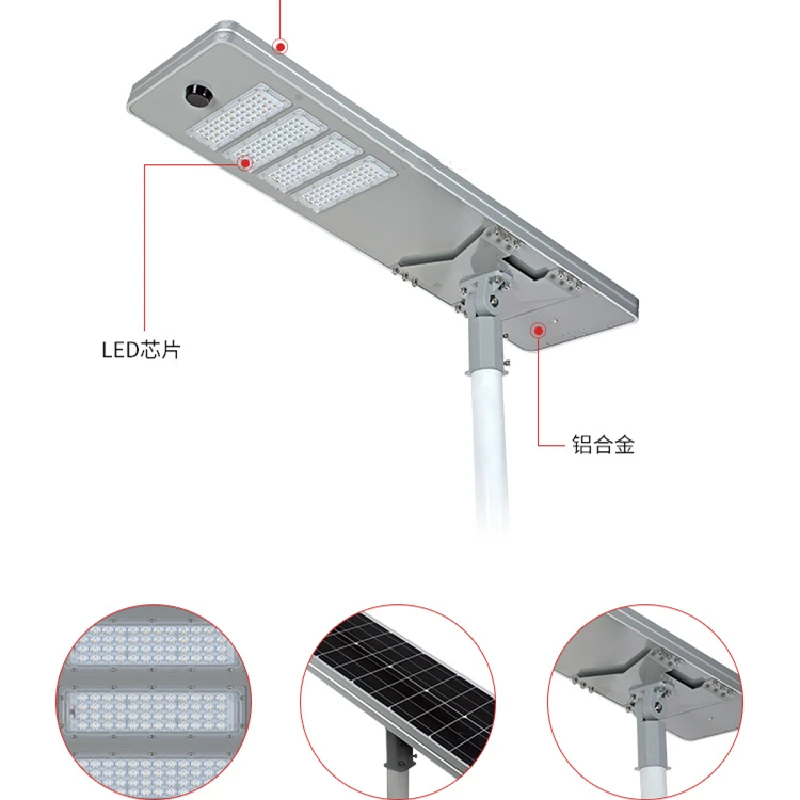 LED芯片

铝合金