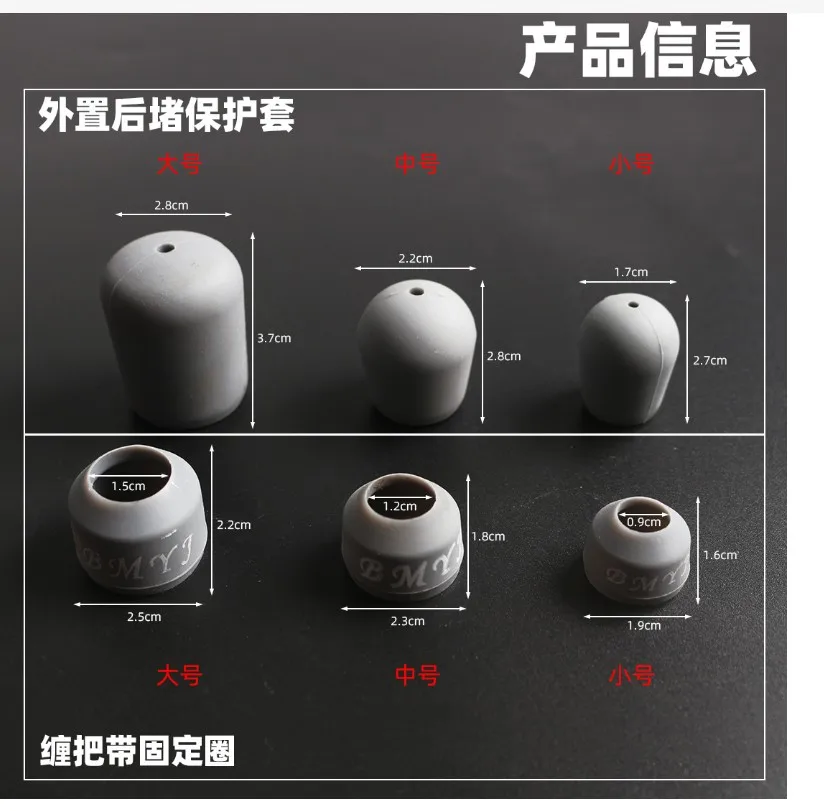 产品信息

外置后堵保护套

大号

中号

小号

2.8cm

3.7cm

2.2cm

2.8cm

1.7cm

2.7cm

1.5cm

2.2cm

BMYJ

2.5cm

1.2cm

1.8cm

BMYJ

2.3cm

0.9cm

1.6cm

BMYJ

1.9cm

大号

中号

小号

缠把带固定圈