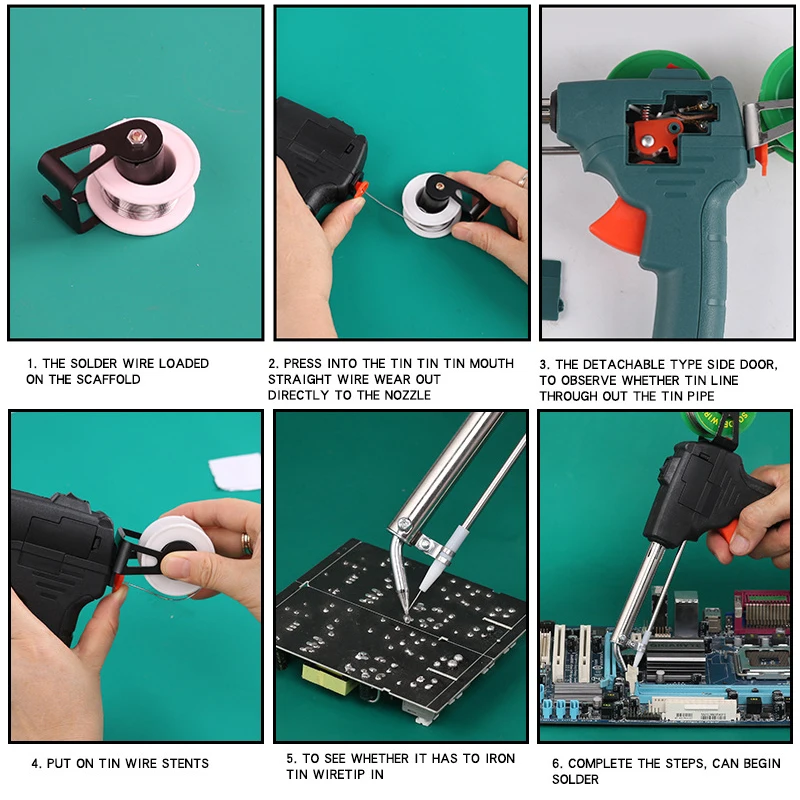 1. THE SOLDER WIRE LOADED ON THE SCAFFOLD

2. PRESS INTO THE TIN TIN TIN MOUTH STRAIGHT WIRE WEAR OUT DIRECTLY TO THE NOZZLE

3. THE DETACHABLE TYPE SIDE DOOR, TO OBSERVE WHETHER TIN LINE THROUGH OUT THE TIN PIPE

4. PUT ON TIN WIRE STENTS

5. TO SEE WHETHER IT HAS TO IRON TIN WIRETIP IN

6. COMPLETE THE STEPS, CAN BEGIN SOLDER