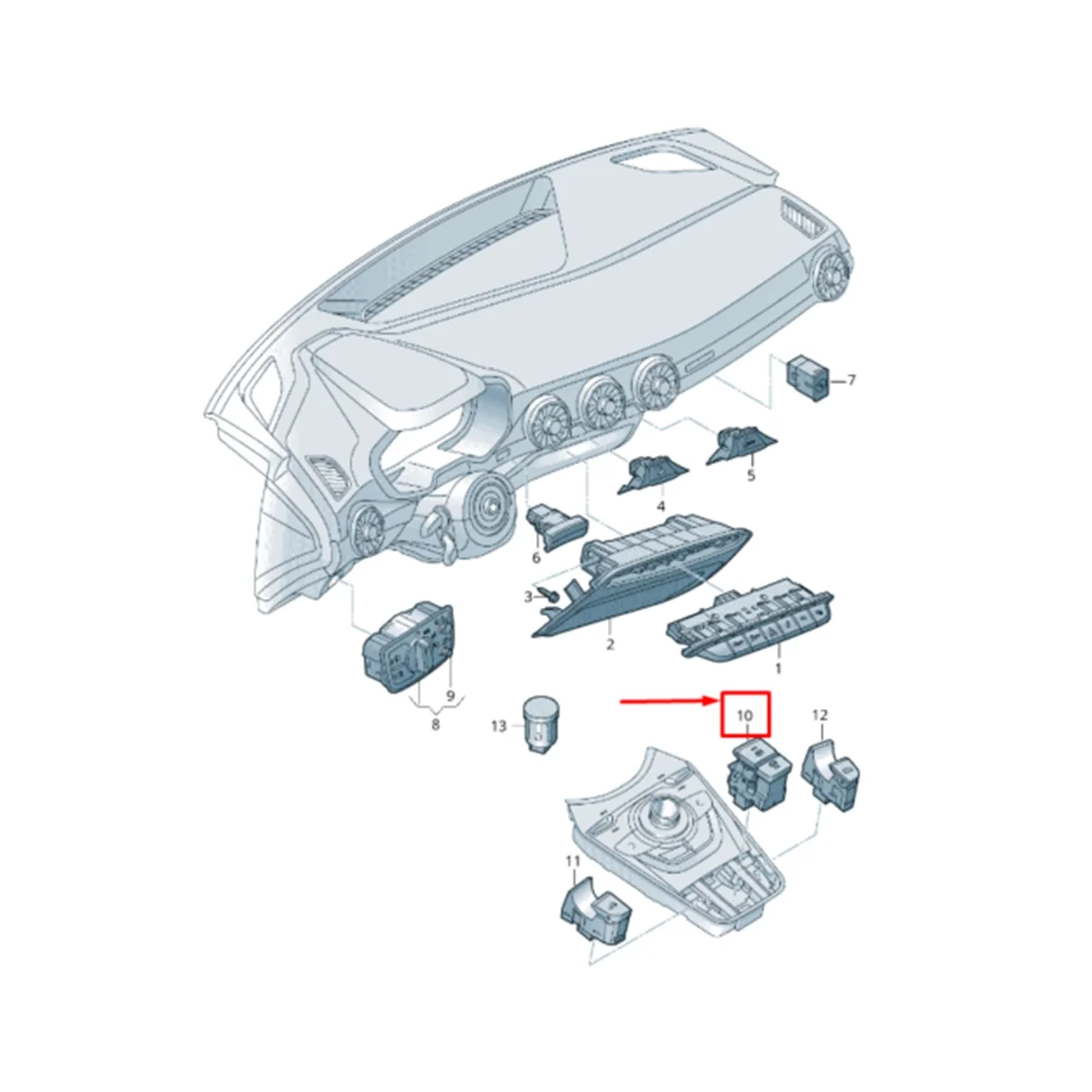 7
5
4
6
3
2
1
9
8
13
10
12
11