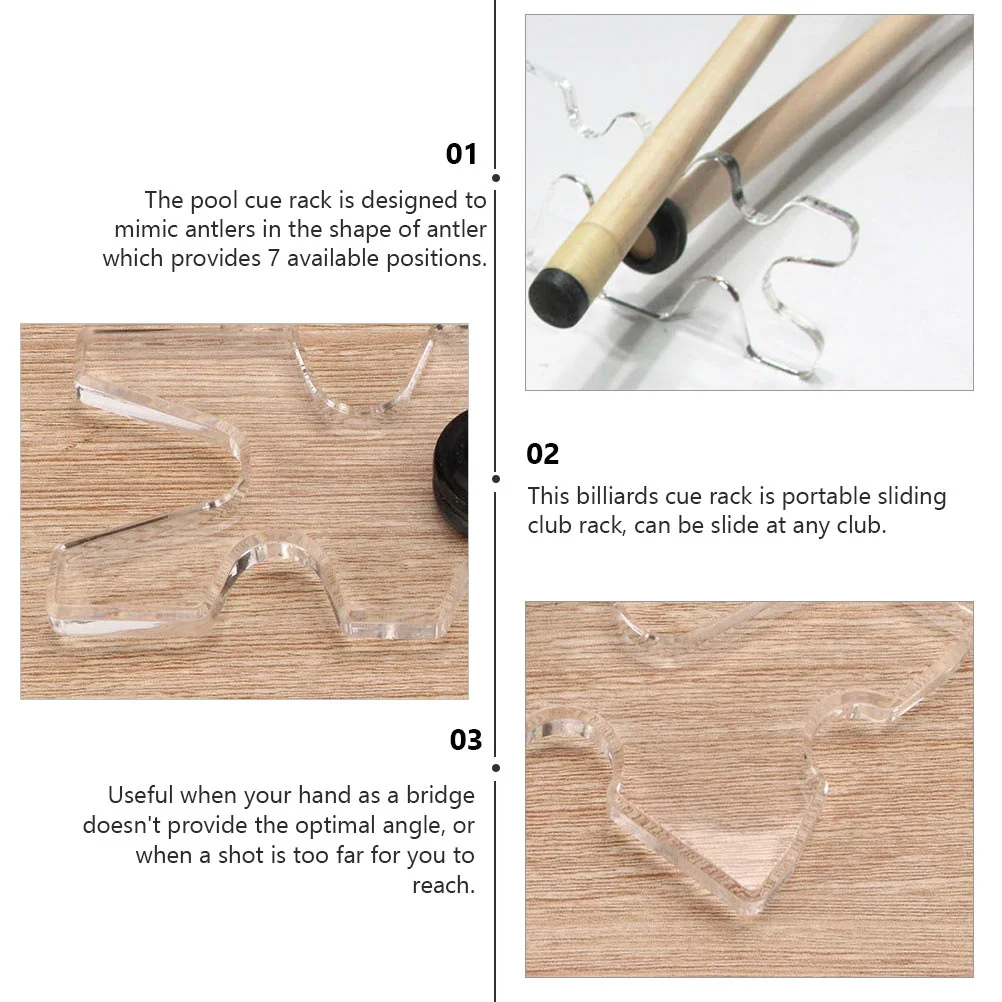 01

The pool cue rack is designed to mimic antlers in the shape of antler which provides 7 available positions.

02

This billiards cue rack is portable sliding club rack, can be slide at any club.

03

Useful when your hand as a bridge doesn't provide the optimal angle, or when a shot is too far for you to reach.