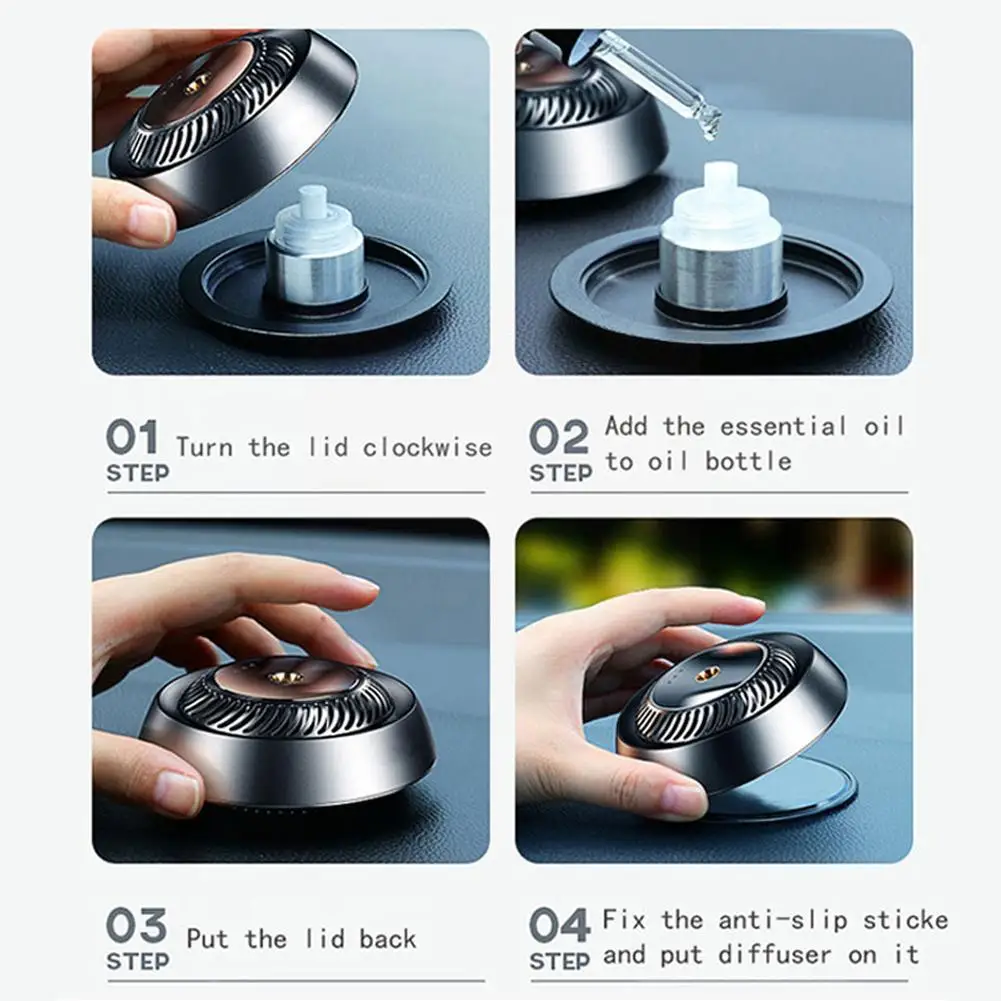 01 STEP Turn the lid clockwise

02 STEP Add the essential oil to oil bottle

03 STEP Put the lid back

04 STEP Fix the anti-slip sticke and put diffuser on it