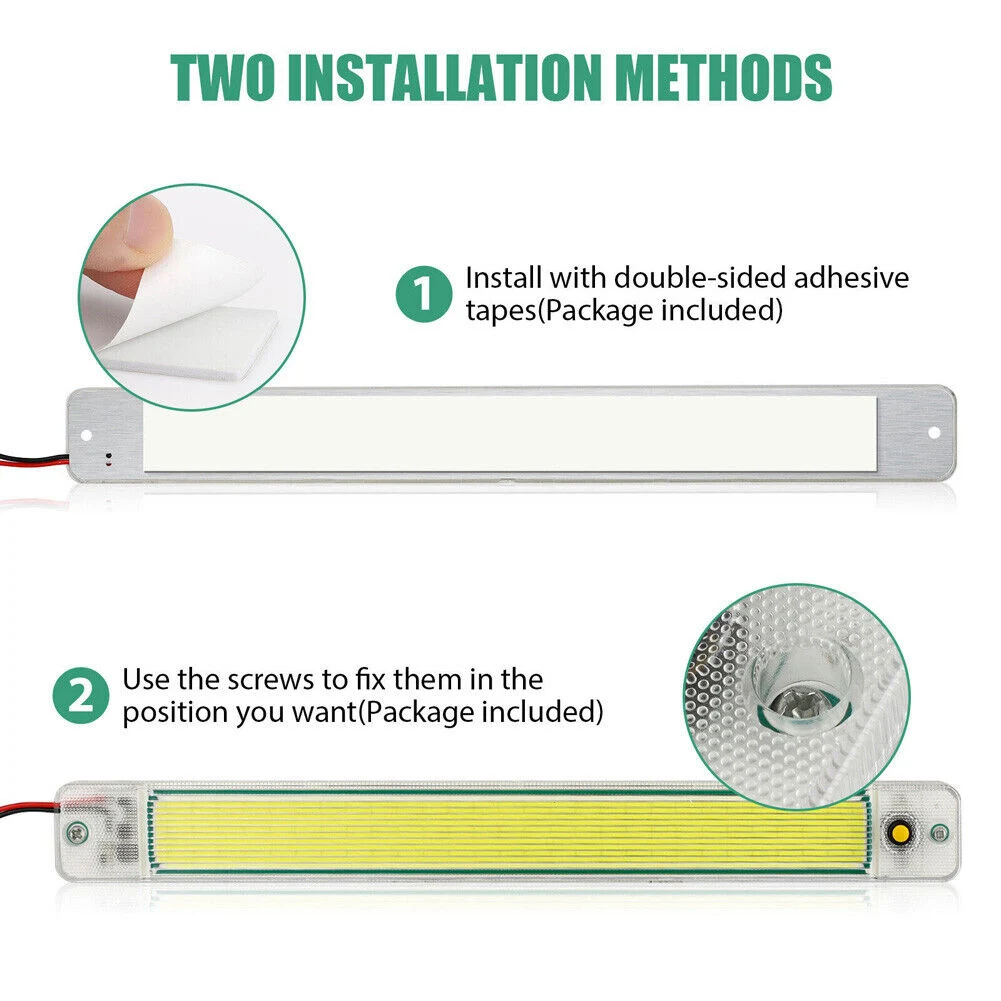 TWO INSTALLATION METHODS

1 Install with double-sided adhesive tapes(Package included)

2 Use the screws to fix them in the position you want(Package included)