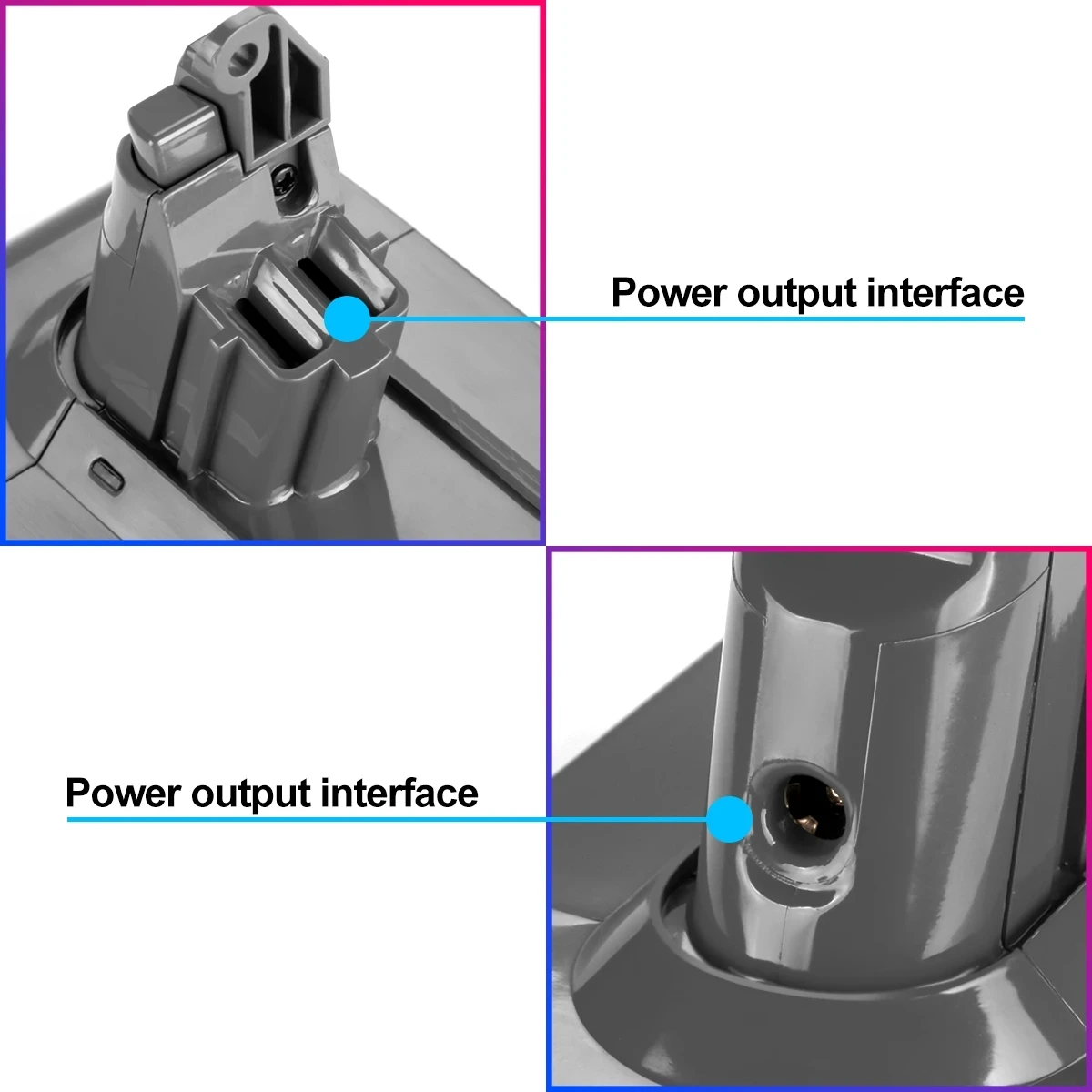 Power output interface

Power output interface