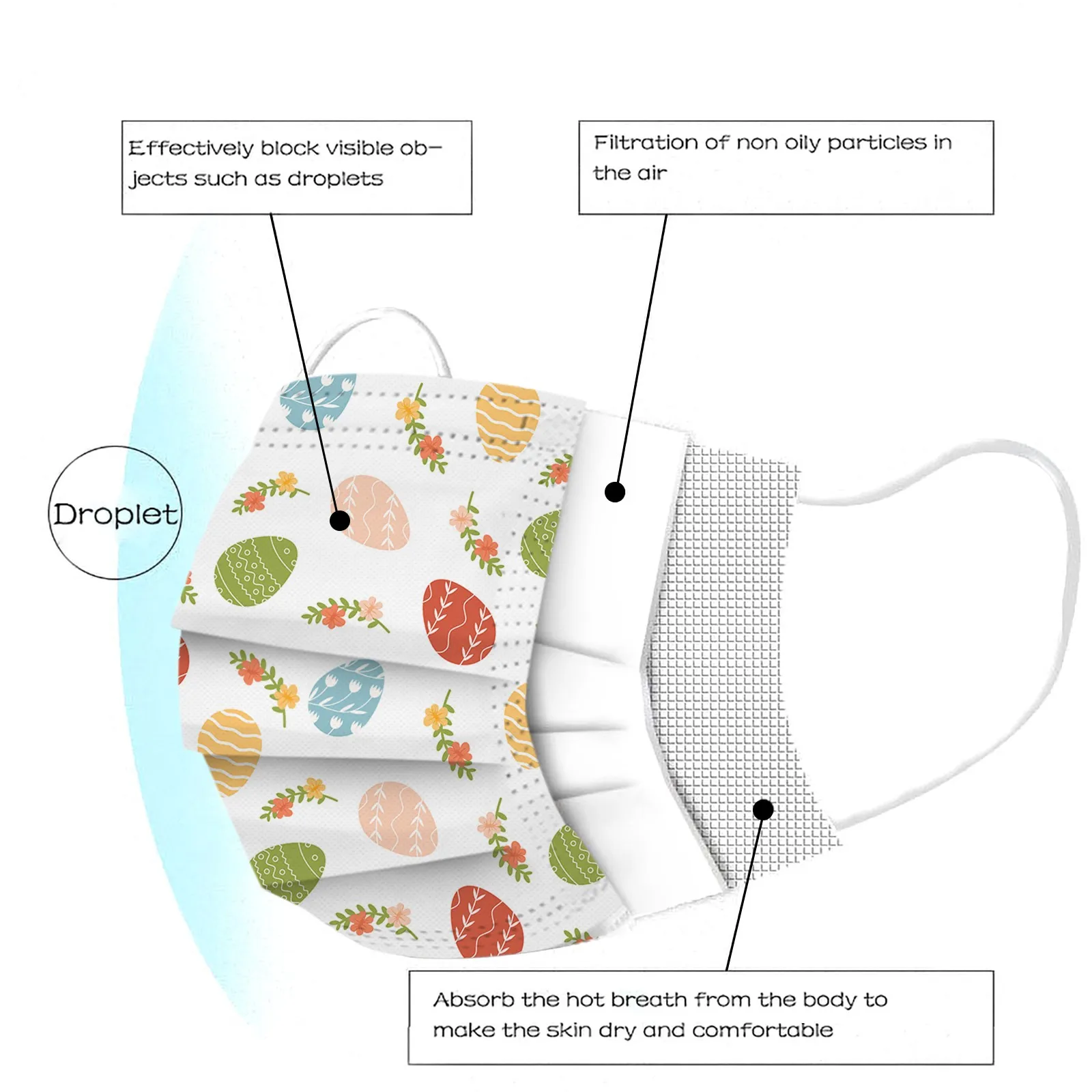 Effectively block visible objects such as droplets

Filtration of non oily particles in the air

Droplet

Absorb the hot breath from the body to make the skin dry and comfortable