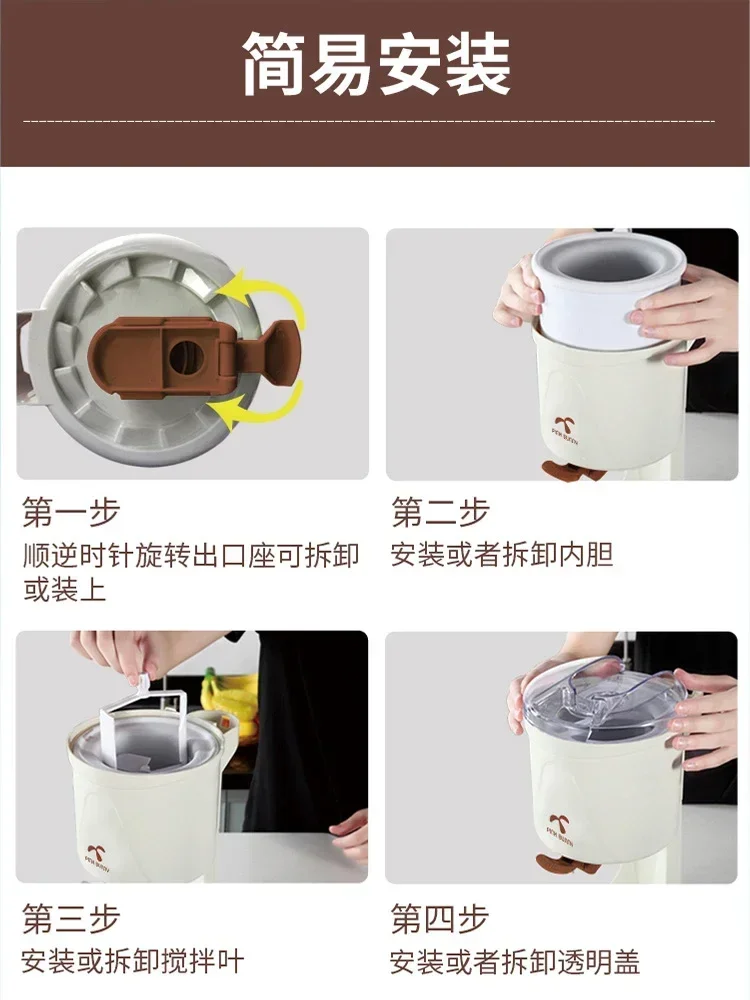 简易安装

第一步
顺逆时针旋转出口座可拆卸或装上

第二步
安装或者拆卸内胆

第三步
安装或拆卸搅拌叶

第四步
安装或者拆卸透明盖