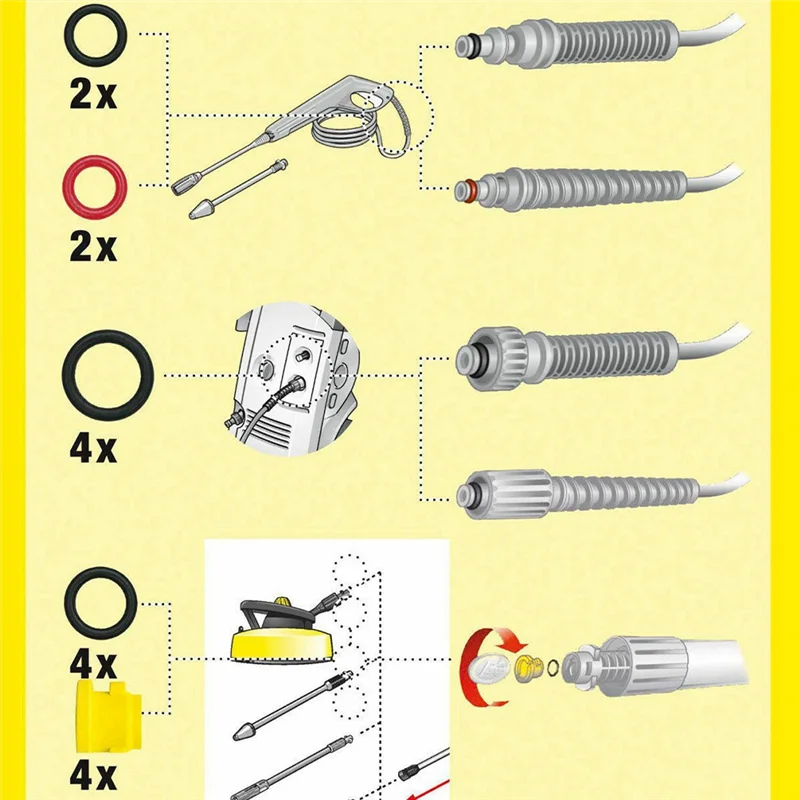 2x

2x

4x

4x

4x