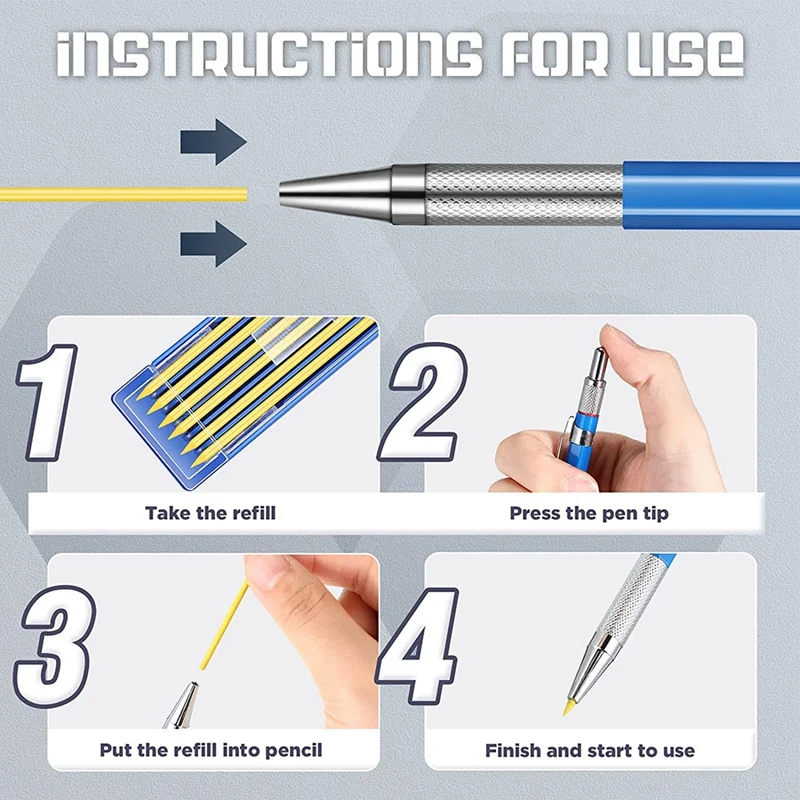 INSTRUCTIONS FOR USE

1

Take the refill

2

Press the pen tip

3

Put the refill into pencil

4

Finish and start to use