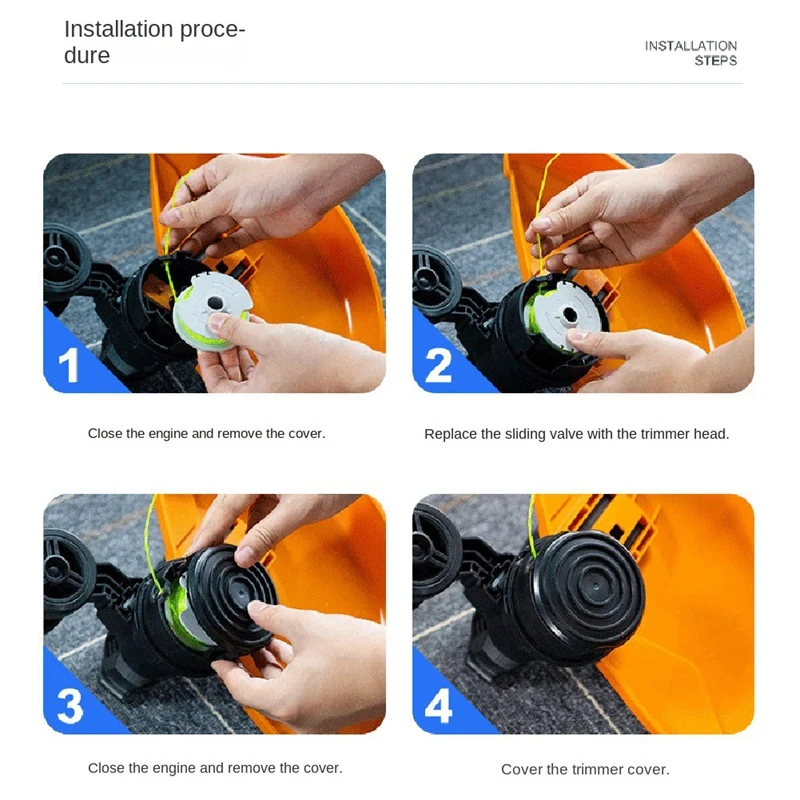 Installation procedure

INSTALLATION STEPS

1

Close the engine and remove the cover.

2

Replace the sliding valve with the trimmer head.

3

Close the engine and remove the cover.

4

Cover the trimmer cover.