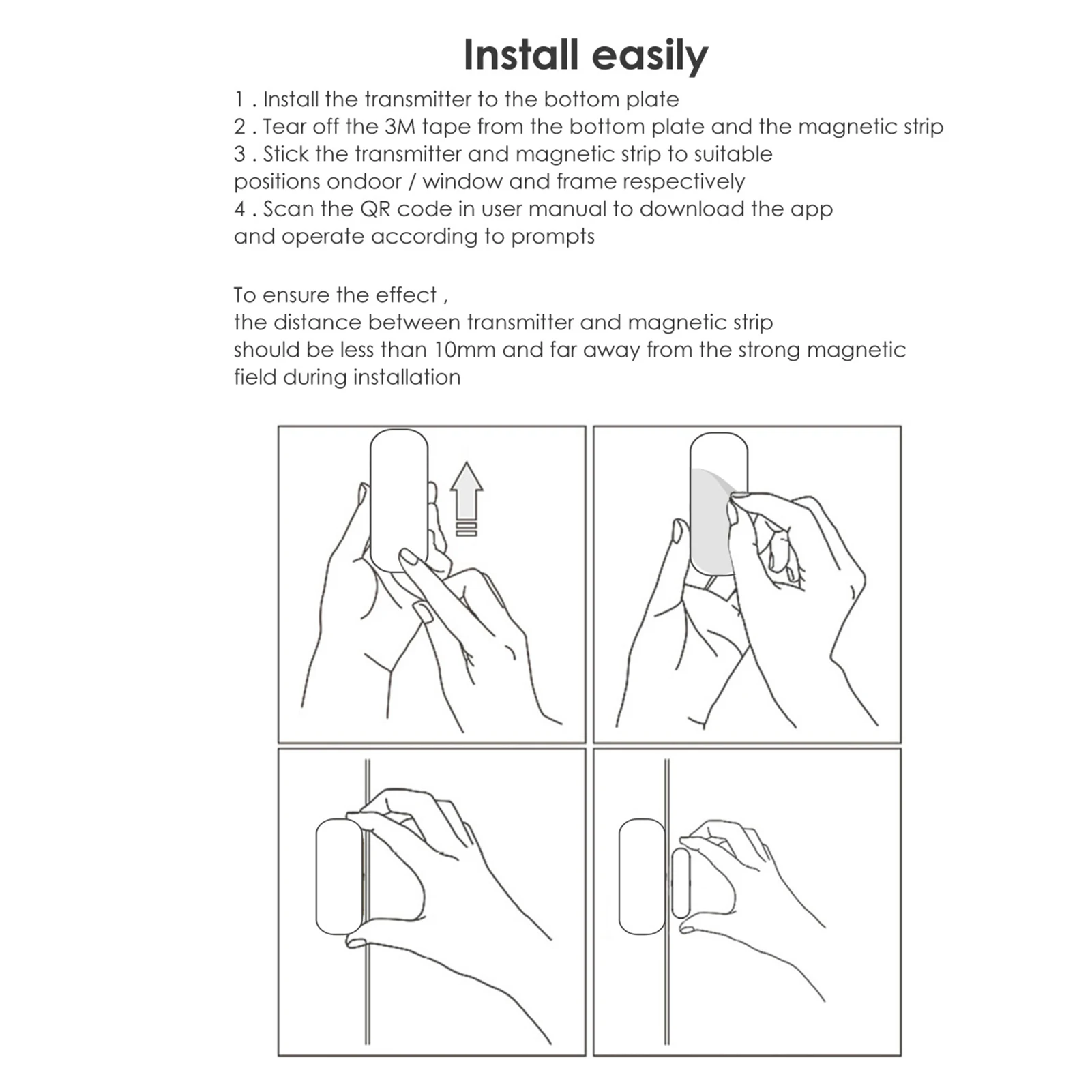 Install easily

1 . Install the transmitter to the bottom plate
2 . Tear off the 3M tape from the bottom plate and the magnetic strip
3 . Stick the transmitter and magnetic strip to suitable positions ondoor / window and frame respectively
4 . Scan the QR code in user manual to download the app and operate according to prompts

To ensure the effect ,
the distance between transmitter and magnetic strip should be less than 10mm and far away from the strong magnetic field during installation