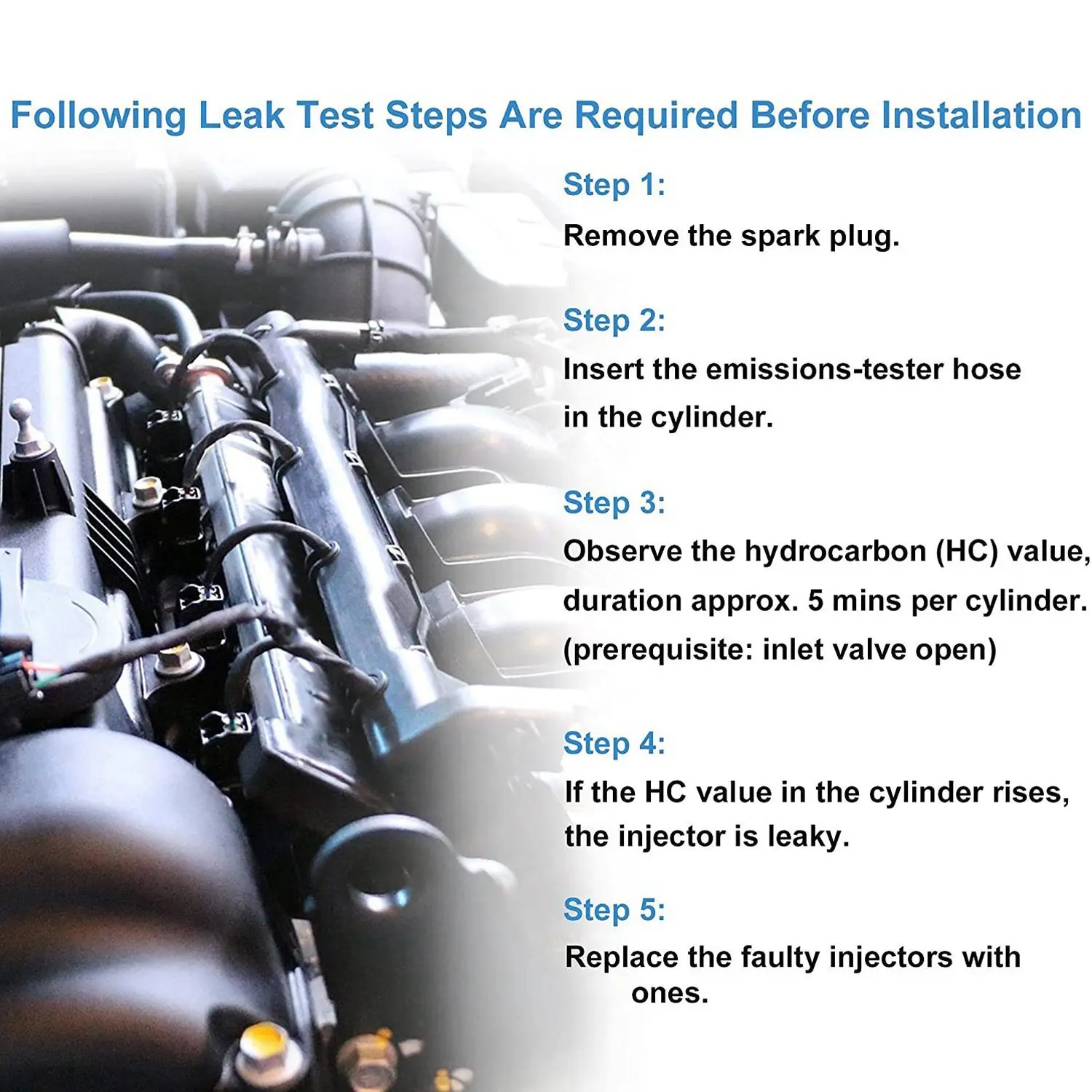 Following Leak Test Steps Are Required Before Installation

Step 1:
Remove the spark plug.

Step 2:
Insert the emissions-tester hose in the cylinder.

Step 3:
Observe the hydrocarbon (HC) value, duration approx. 5 mins per cylinder. (prerequisite: inlet valve open)

Step 4:
If the HC value in the cylinder rises, the injector is leaky.

Step 5:
Replace the faulty injectors with ones.