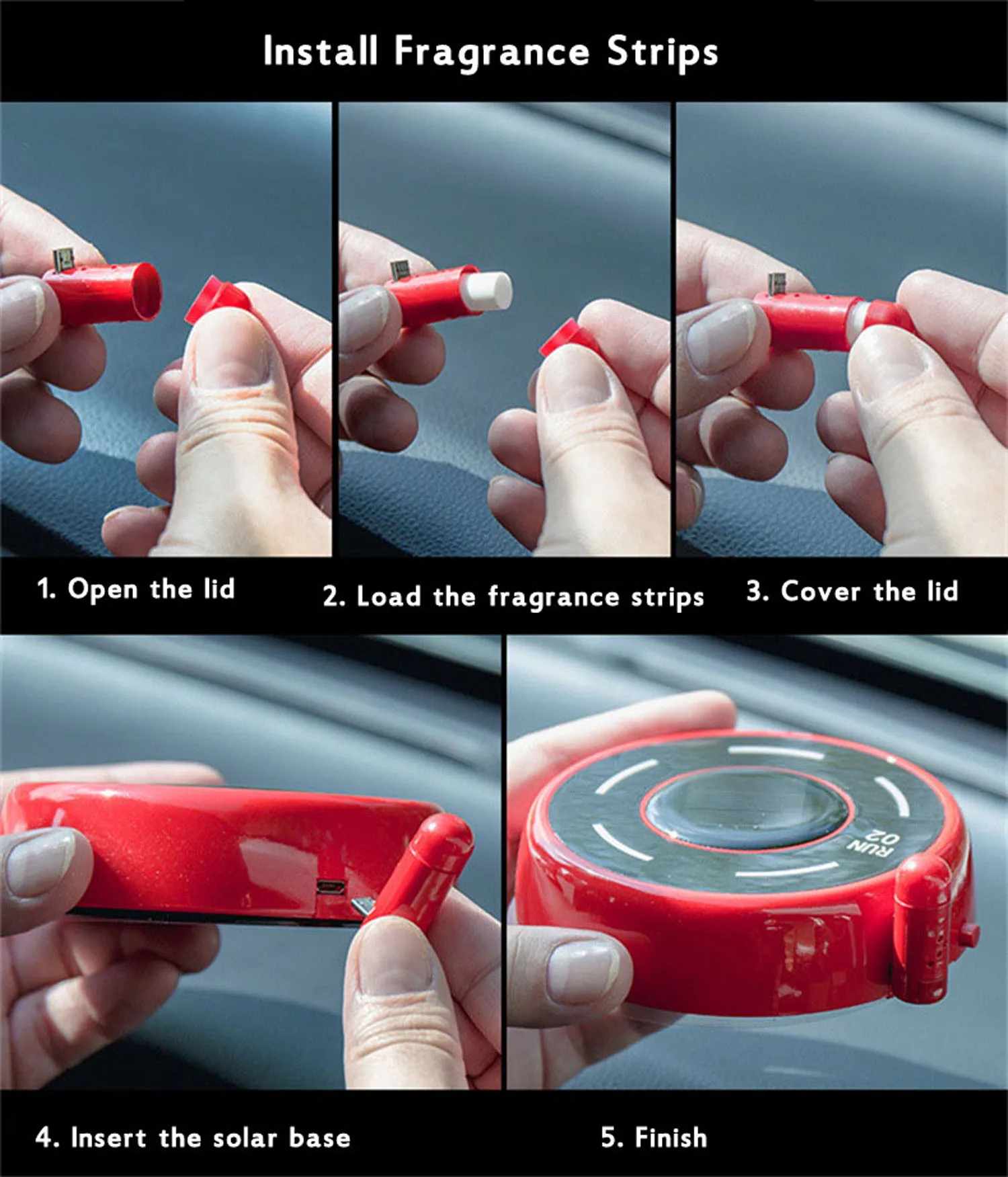 Install Fragrance Strips

1. Open the lid

2. Load the fragrance strips

3. Cover the lid

RUN 02

4. Insert the solar base

5. Finish