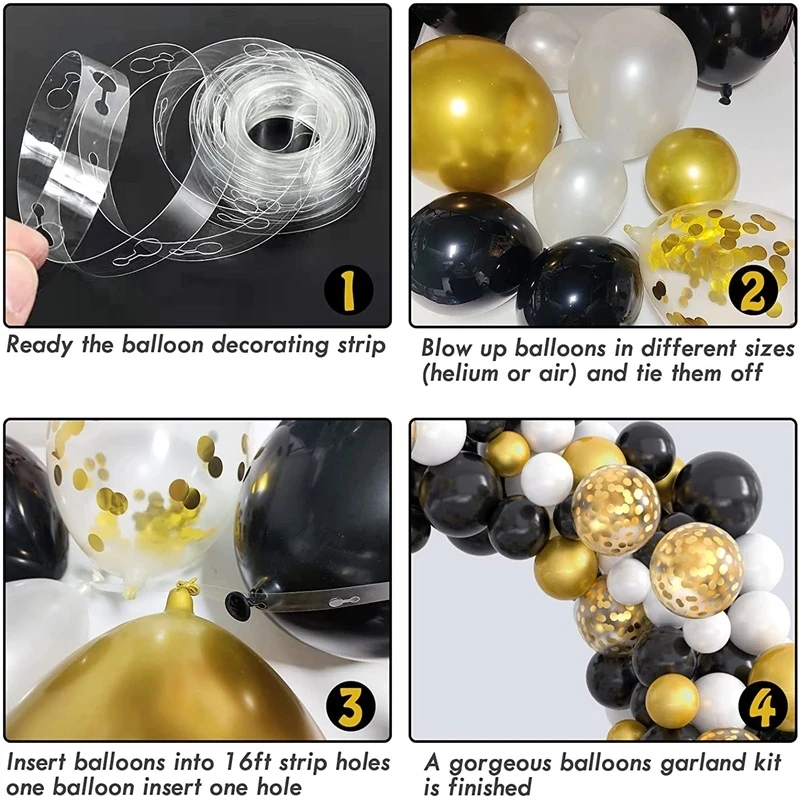 1

Ready the balloon decorating strip

2

Blow up balloons in different sizes (helium or air) and tie them off

3

Insert balloons into 16ft strip holes one balloon insert one hole

4

A gorgeous balloons garland kit is finished