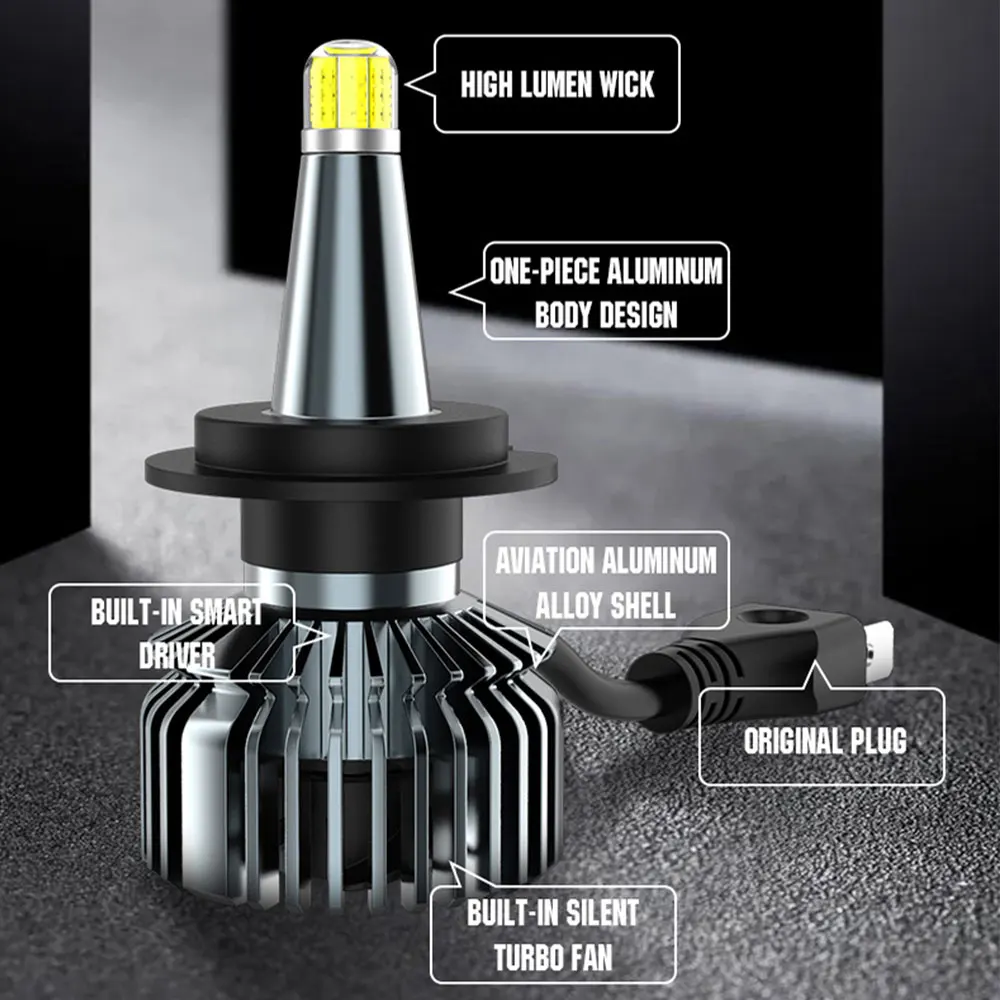 HIGH LUMEN WICK

ONE-PIECE ALUMINUM BODY DESIGN

AVIATION ALUMINUM ALLOY SHELL

BUILT-IN SMART DRIVER

ORIGINAL PLUG

BUILT-IN SILENT TURBO FAN