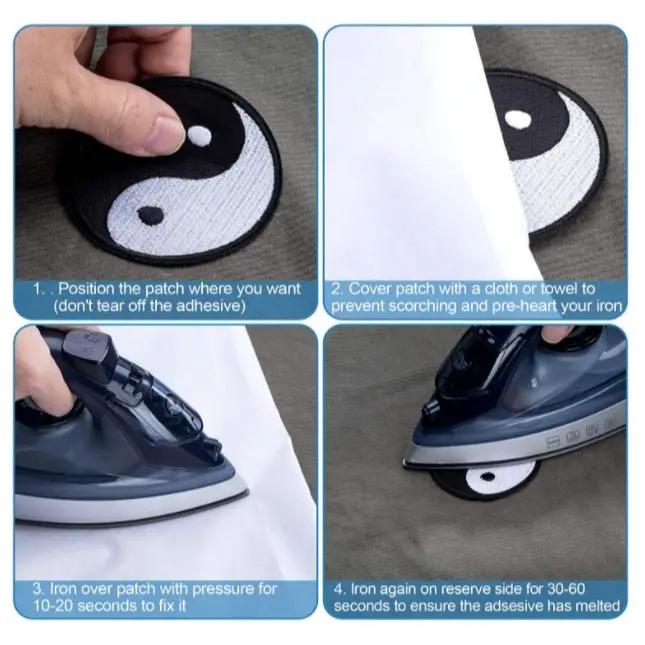 1. . Position the patch where you want (don't tear off the adhesive)

2. Cover patch with a cloth or towel to prevent scorching and pre-heart your iron

3. Iron over patch with pressure for 10-20 seconds to fix it

4. Iron again on reserve side for 30-60 seconds to ensure the adsesive has melted