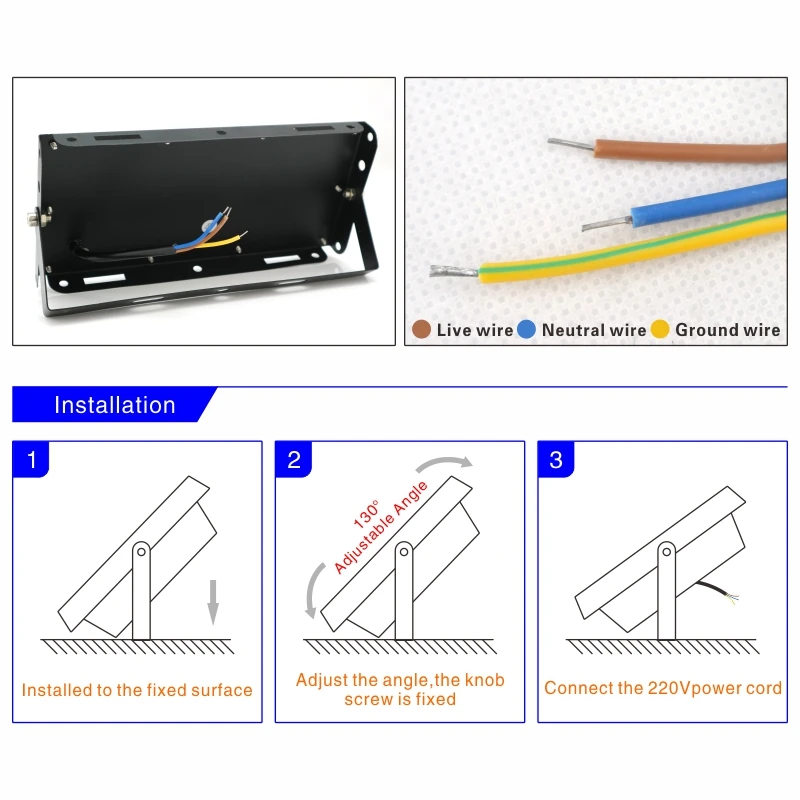 Live wire Neutral wire Ground wire

Installation

1

Installed to the fixed surface

2

130° Adjustable Angle

Adjust the angle,the knob screw is fixed

3

Connect the 220Vpower cord