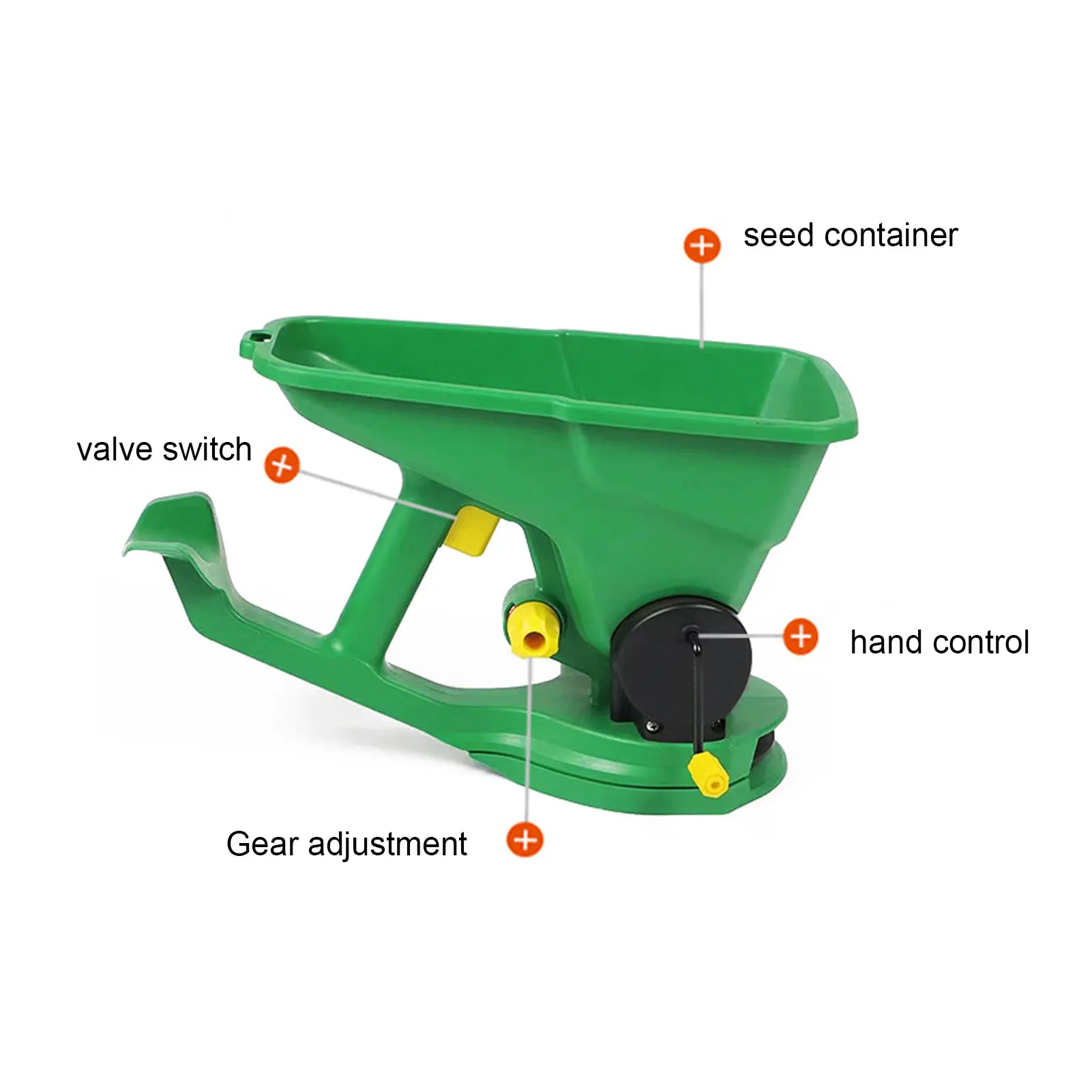 seed container

valve switch

hand control

Gear adjustment