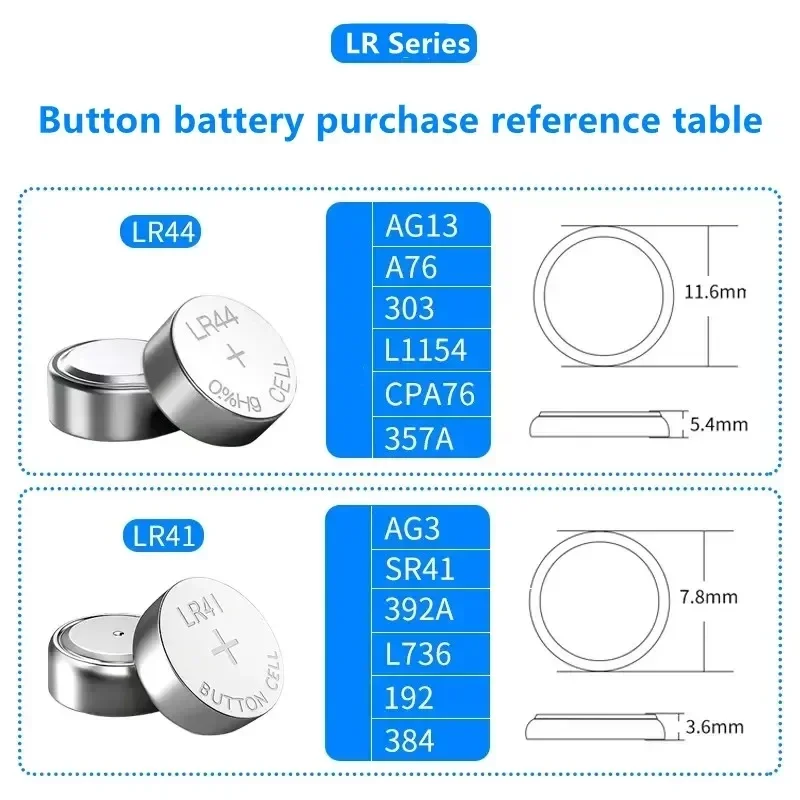 LR Series

Button battery purchase reference table

LR44

LR44
+
0%Hg CELL

AG13
A76
303
L1154
CPA76
357A

11.6mn

5.4mm

LR41

LR41
+
BUTTON CELL

AG3
SR41
392A
L736
192
384

7.8mm

3.6mm