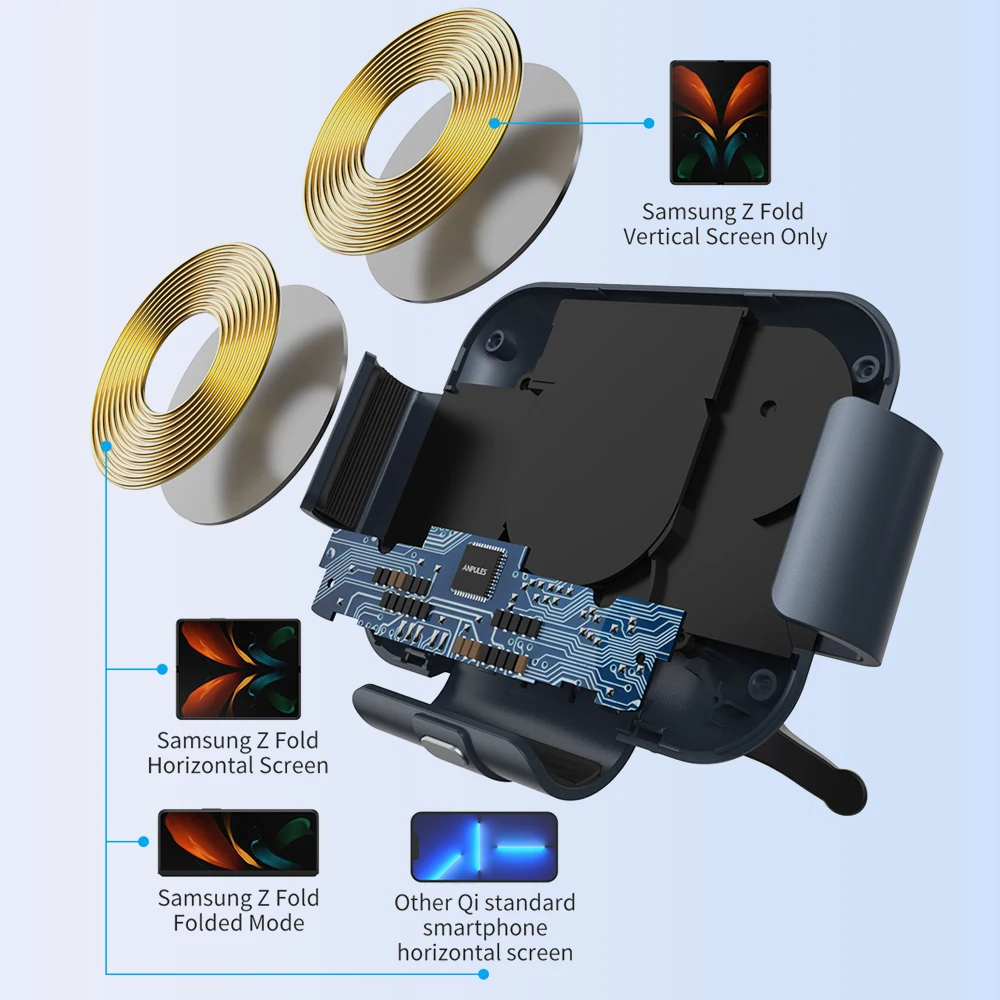 Samsung Z Fold
Vertical Screen Only

ANPULES

Samsung Z Fold
Horizontal Screen

Samsung Z Fold
Folded Mode

Other Qi standard
smartphone
horizontal screen