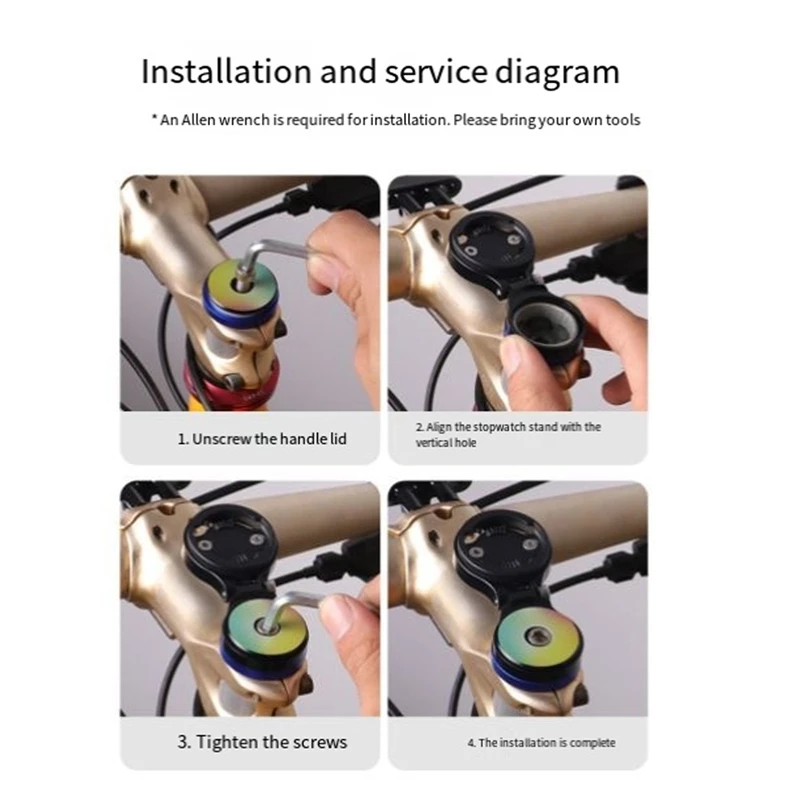 Installation and service diagram

* An Allen wrench is required for installation. Please bring your own tools

1. Unscrew the handle lid

2. Align the stopwatch stand with the vertical hole

3. Tighten the screws

4. The installation is complete