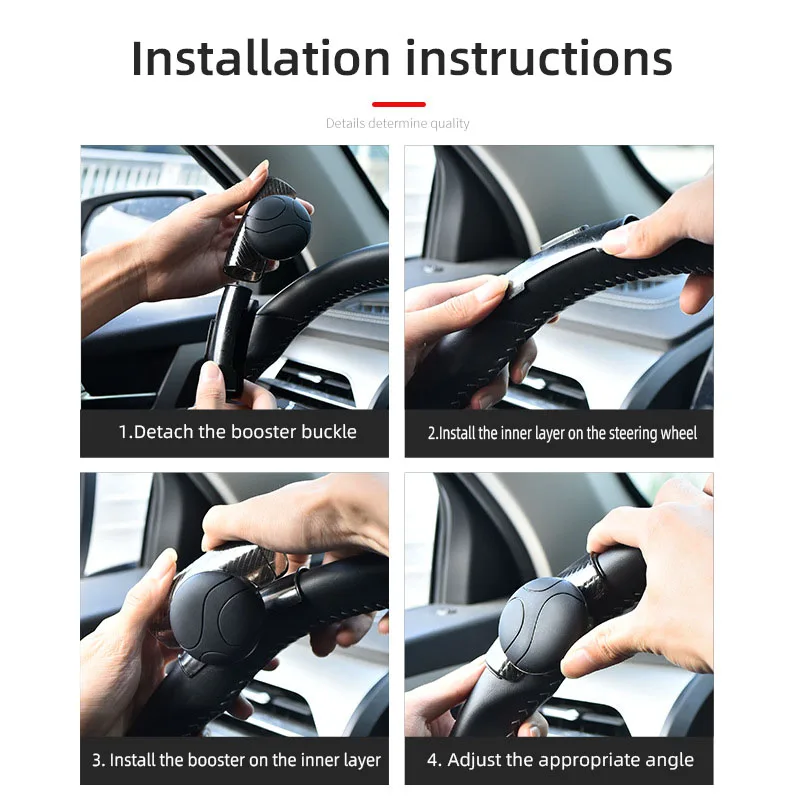 Installation instructions

Details determine quality

1.Detach the booster buckle

2.Install the inner layer on the steering wheel

3. Install the booster on the inner layer

4. Adjust the appropriate angle