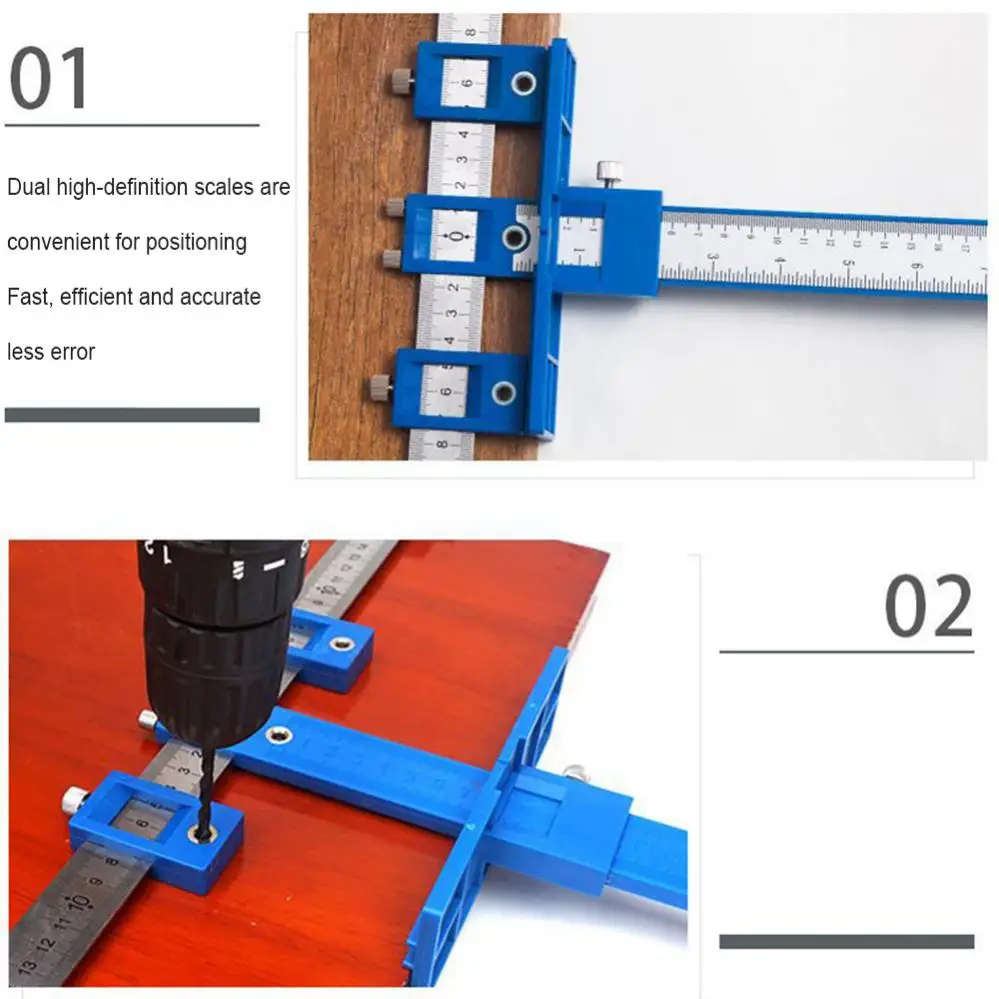 01

Dual high-definition scales are convenient for positioning

Fast, efficient and accurate

less error

02