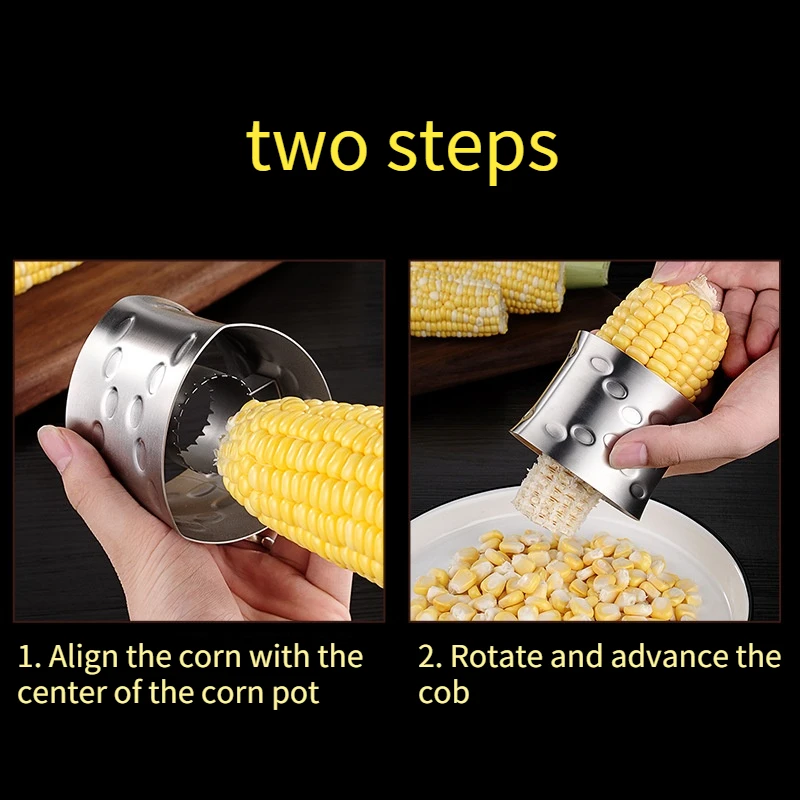 two steps

1. Align the corn with the center of the corn pot

2. Rotate and advance the cob