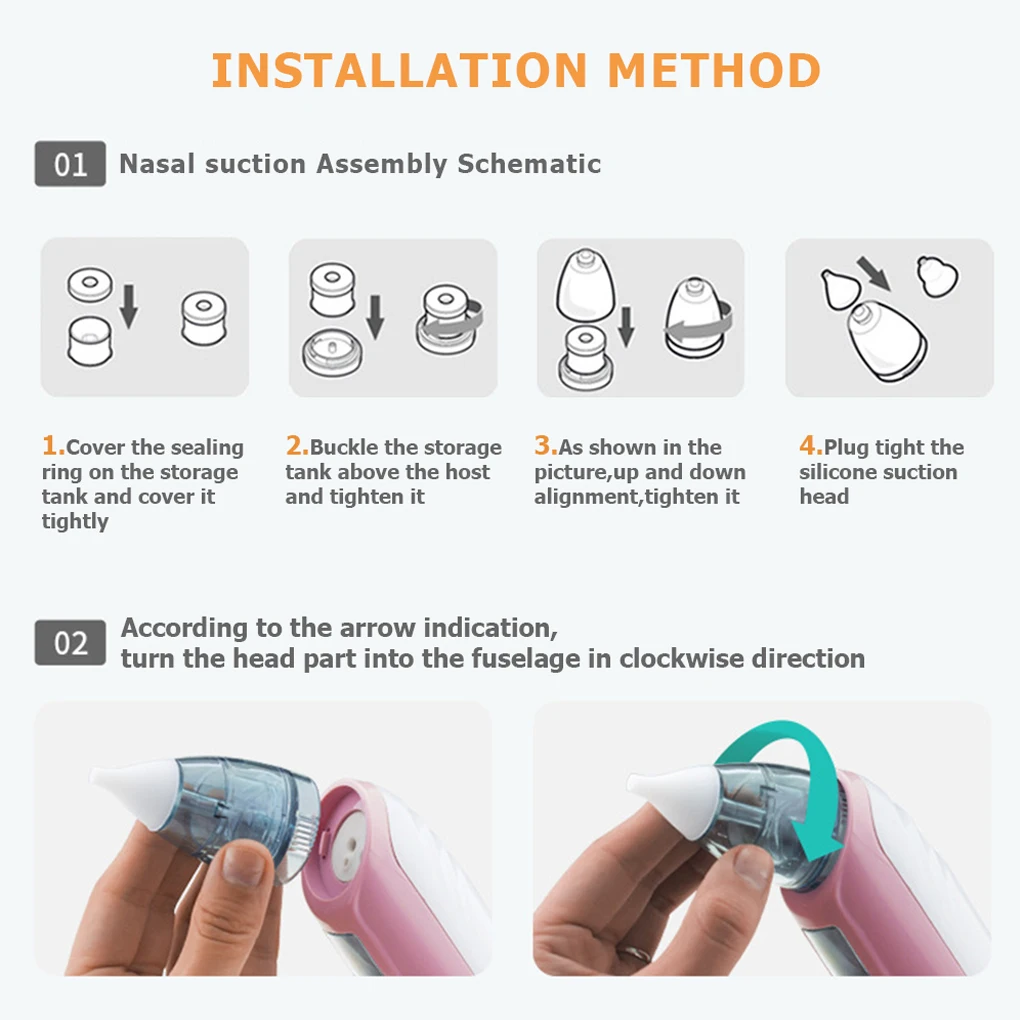 INSTALLATION METHOD

01 Nasal suction Assembly Schematic

1.Cover the sealing ring on the storage tank and cover it tightly

2.Buckle the storage tank above the host and tighten it

3.As shown in the picture,up and down alignment,tighten it

4.Plug tight the silicone suction head

02 According to the arrow indication, turn the head part into the fuselage in clockwise direction