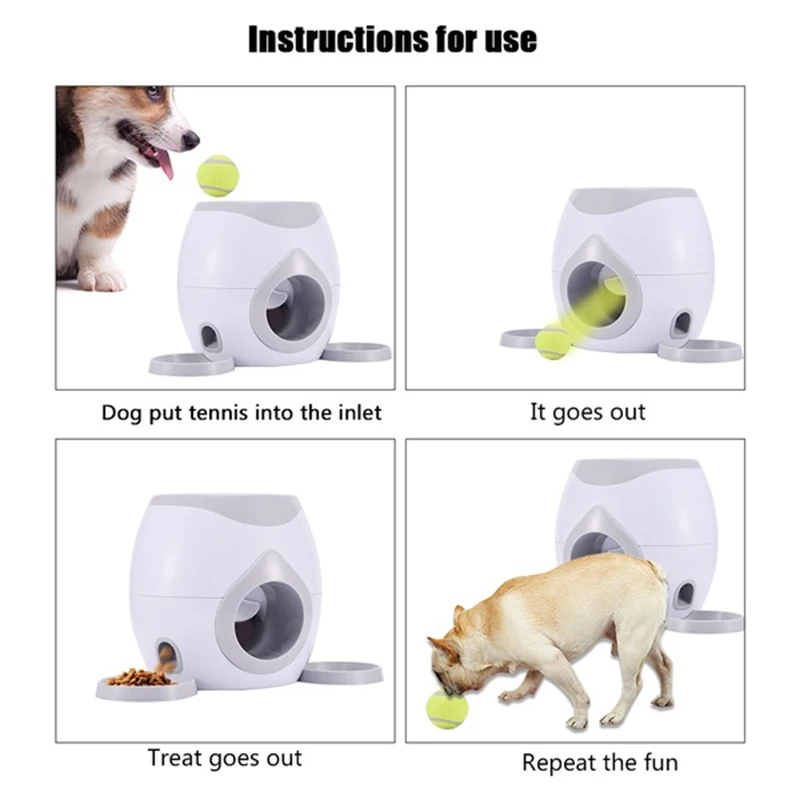 Instructions for use

Dog put tennis into the inlet

It goes out

Treat goes out

Repeat the fun