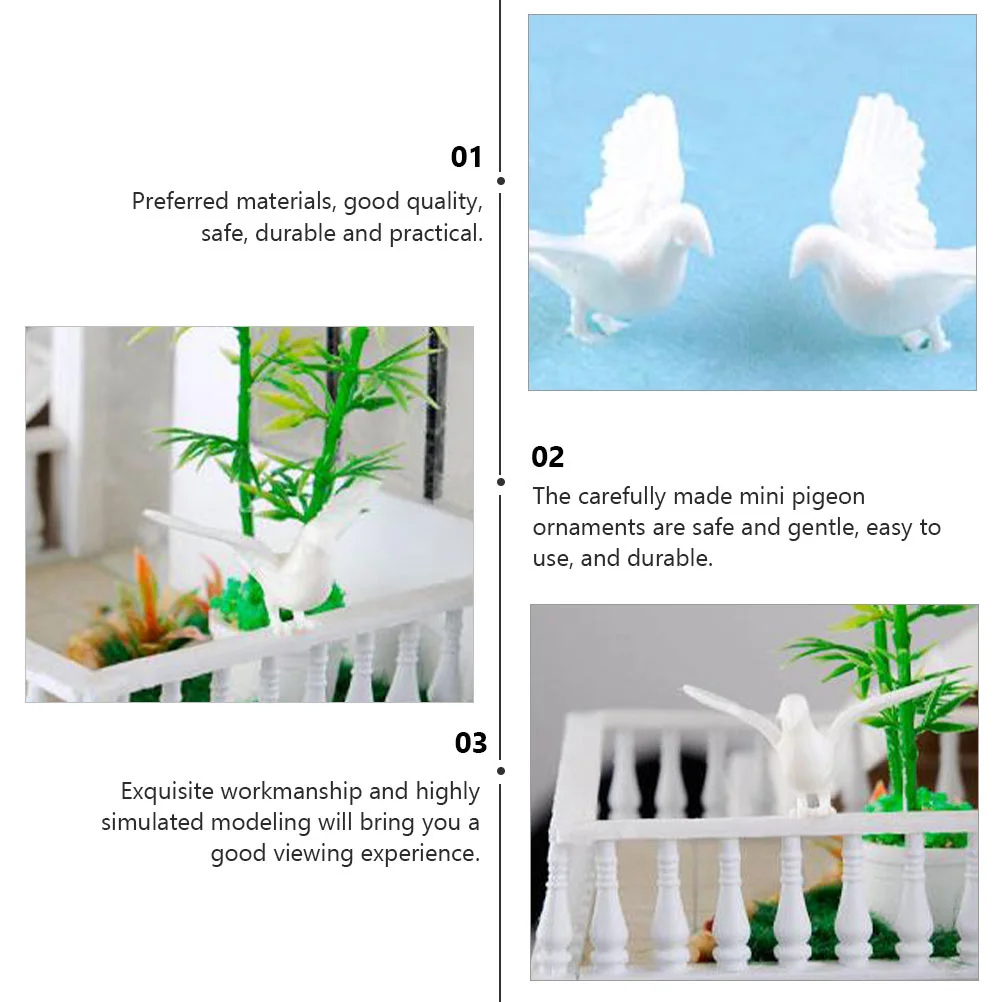 01

Preferred materials, good quality, safe, durable and practical.

02

The carefully made mini pigeon ornaments are safe and gentle, easy to use, and durable.

03

Exquisite workmanship and highly simulated modeling will bring you a good viewing experience.