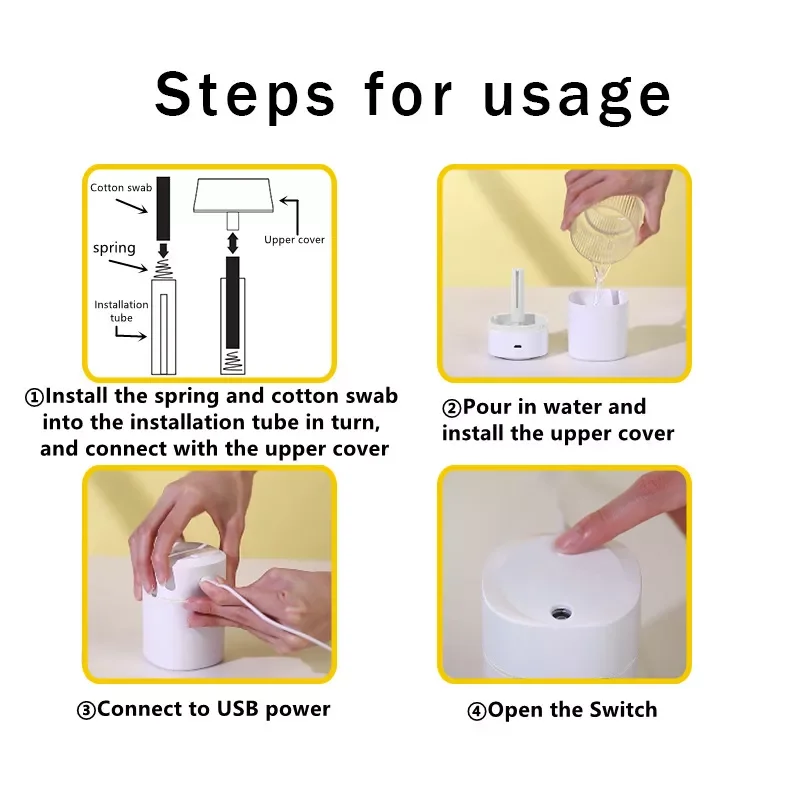 Steps for usage

Cotton swab
spring
Installation tube
Upper cover

①Install the spring and cotton swab into the installation tube in turn, and connect with the upper cover

②Pour in water and install the upper cover

③Connect to USB power

④Open the Switch